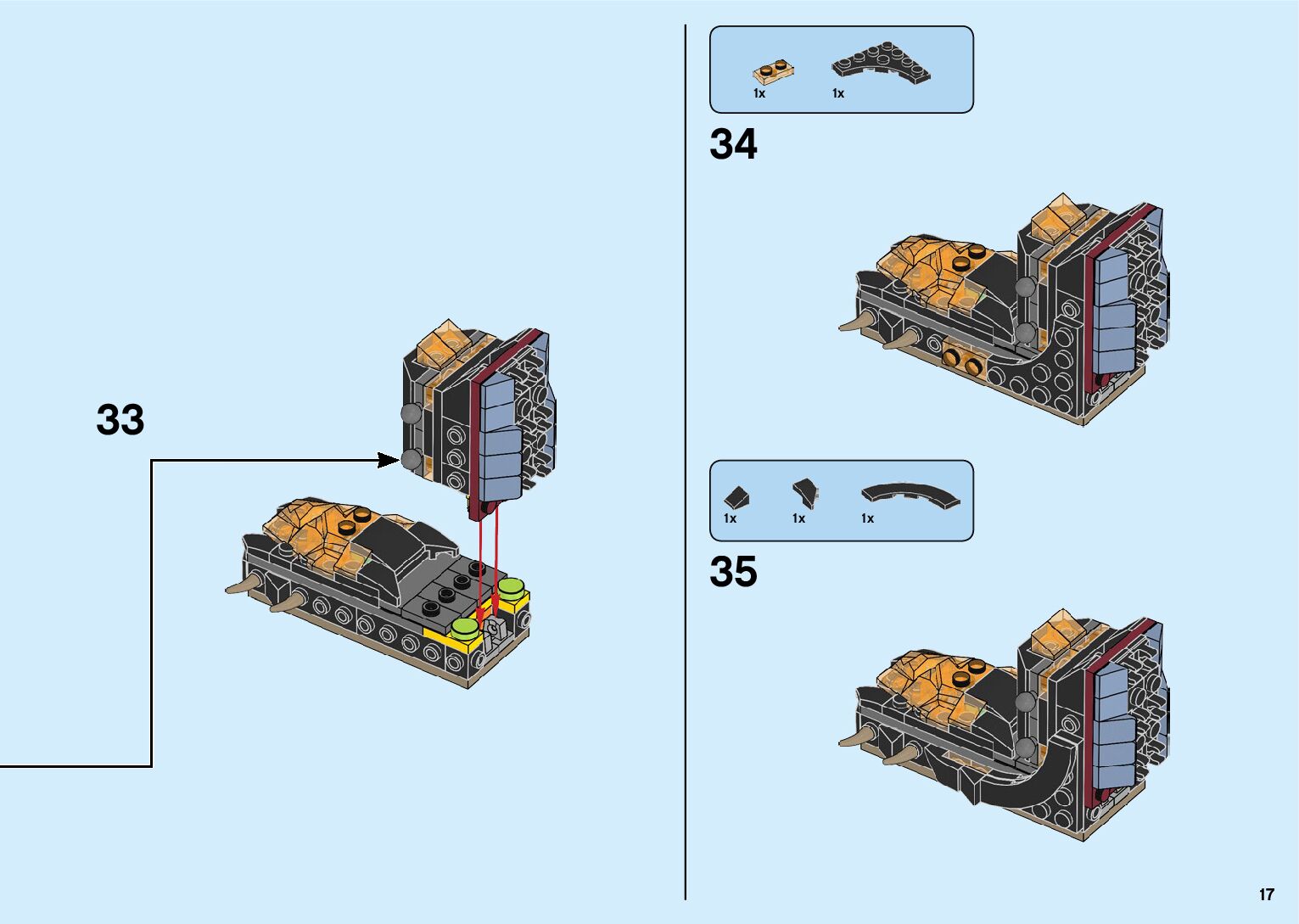 33

1x 1x

34

1x 1x 1x

35

17