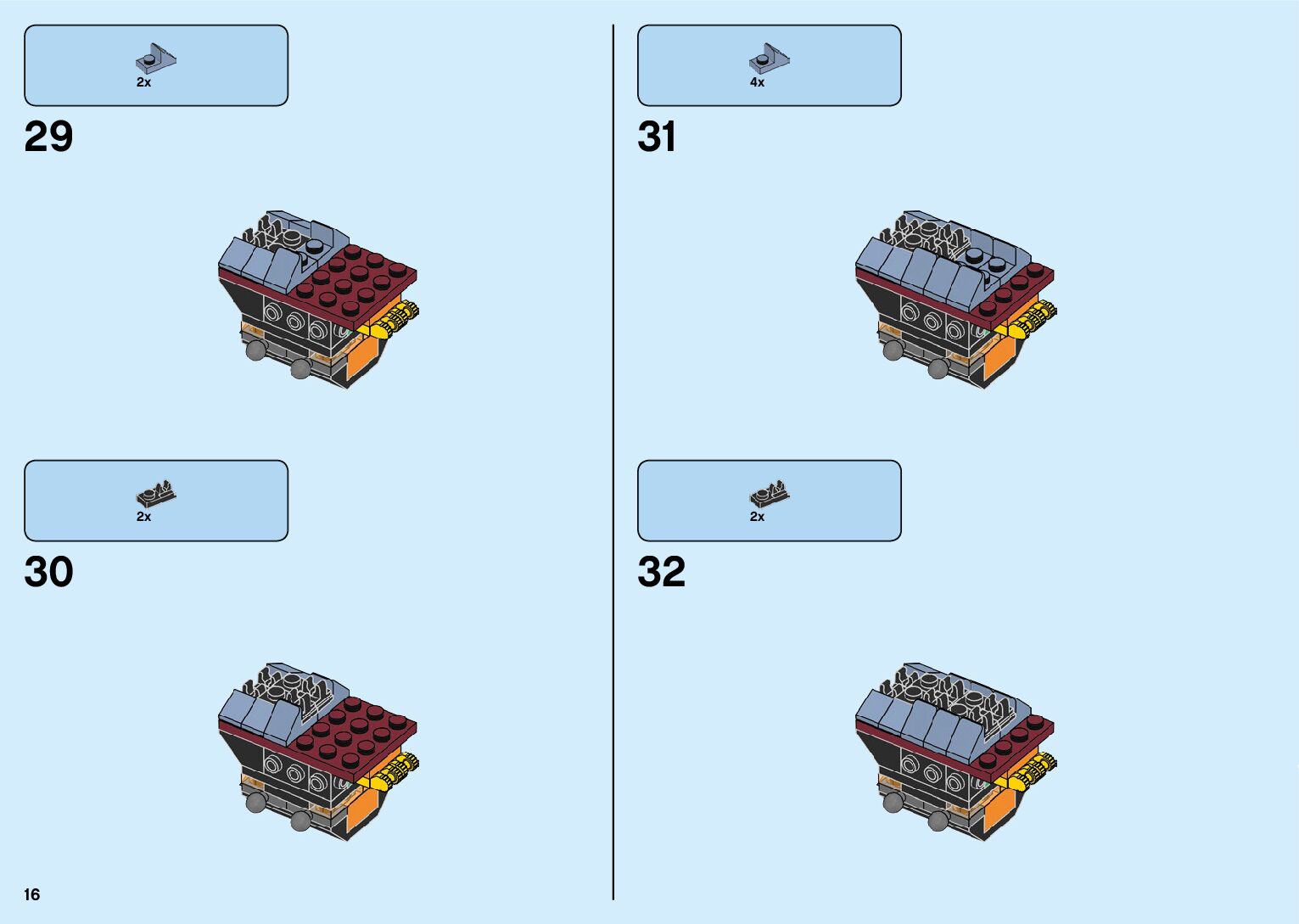 2x

29

2x

30

4x

31

2x

32

16