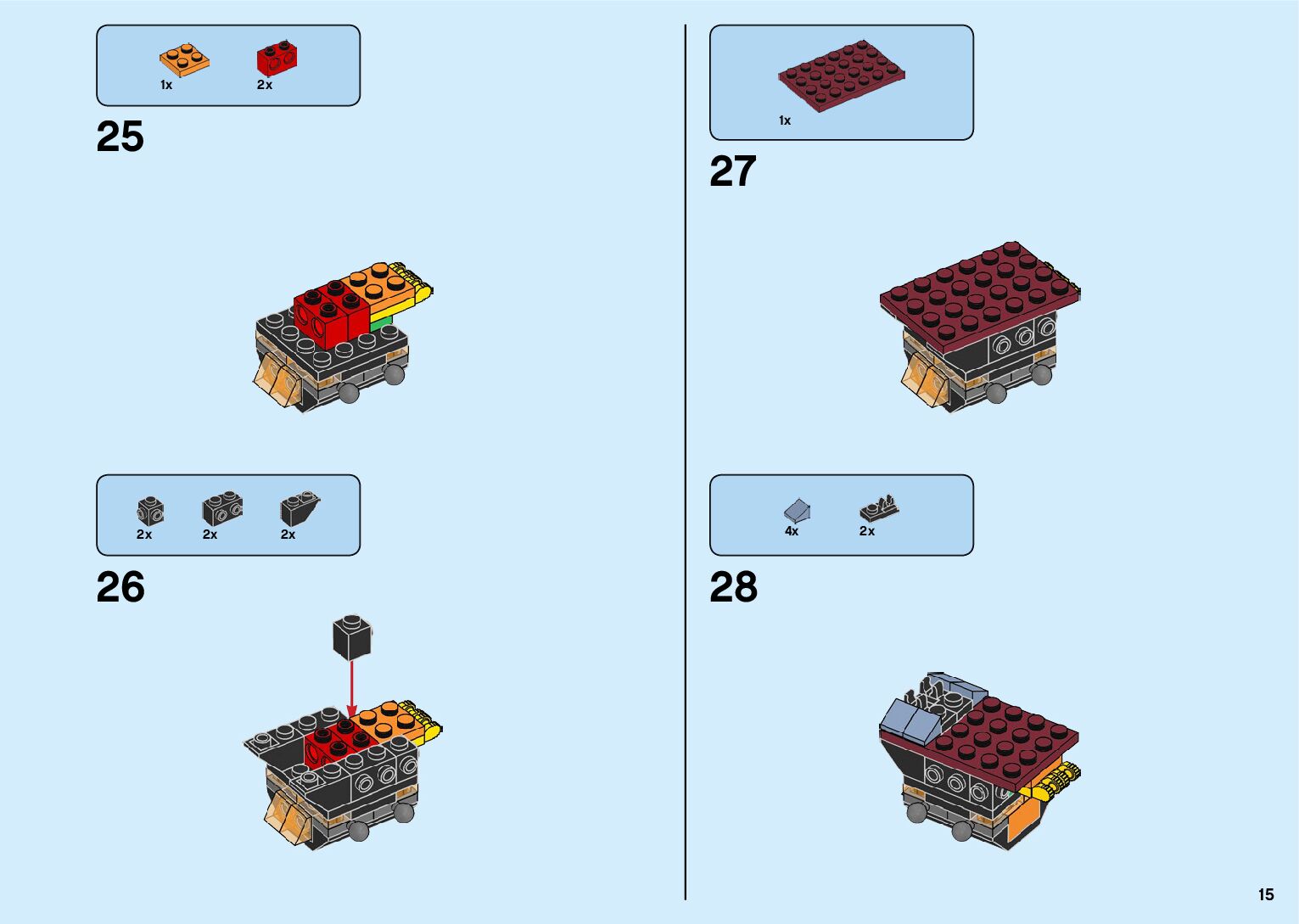 1x 2x

25

2x 2x 2x

26

1x

27

4x 2x

28

15