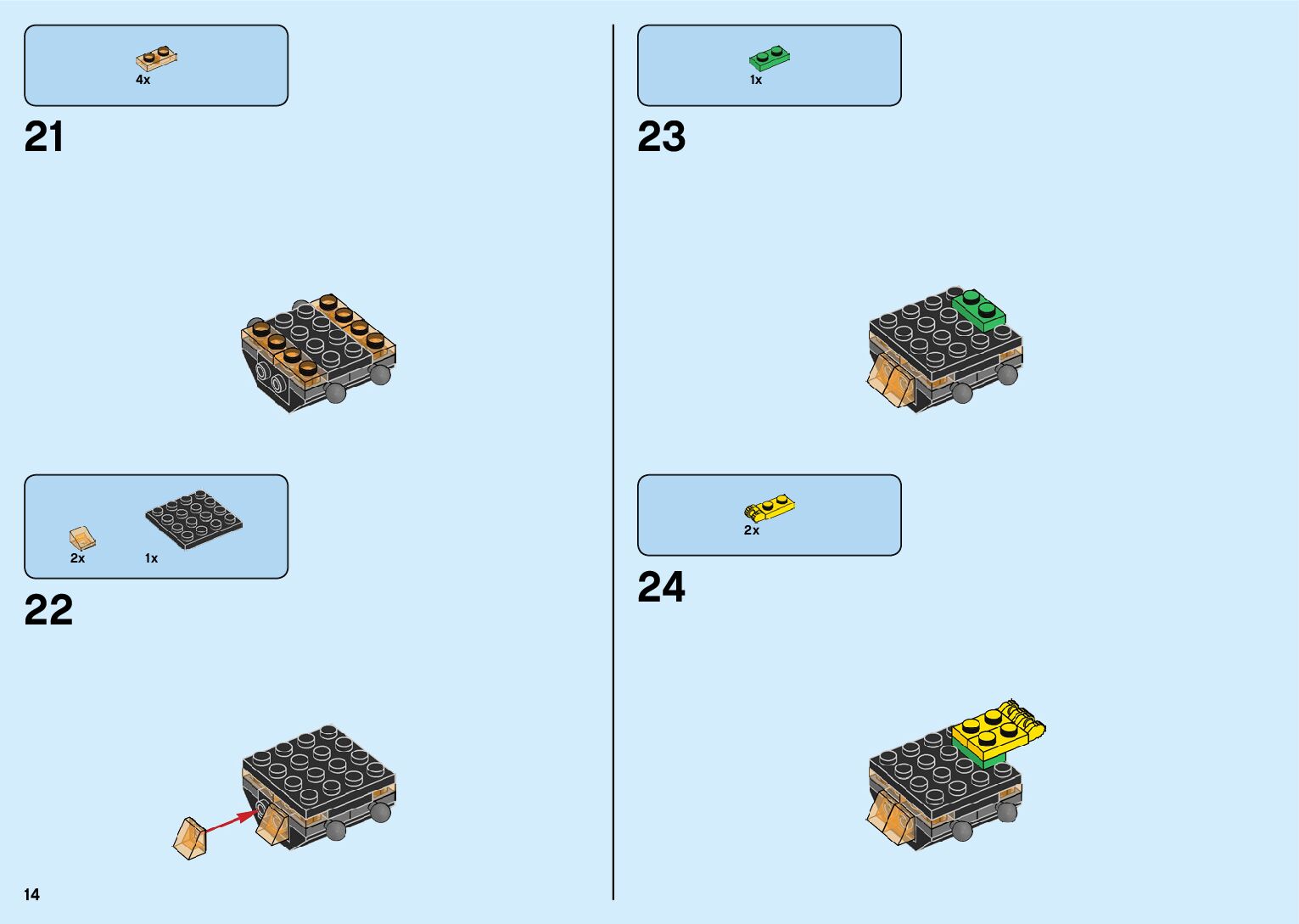 4x

21

2x

1x

22

14

1x

23

2x

24