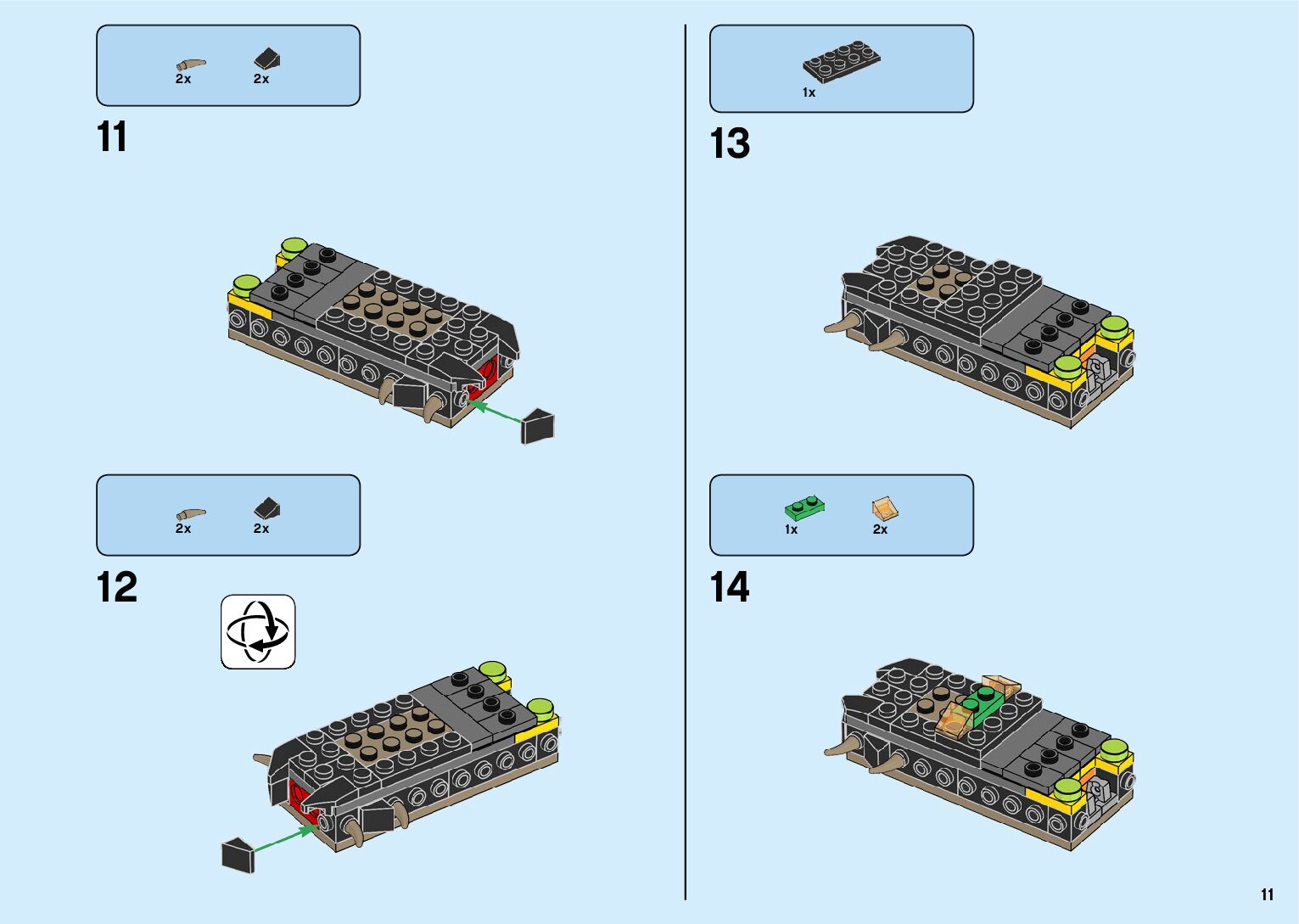 2x 2x

11

2x 2x

12

1x

13

1x 2x

14

11