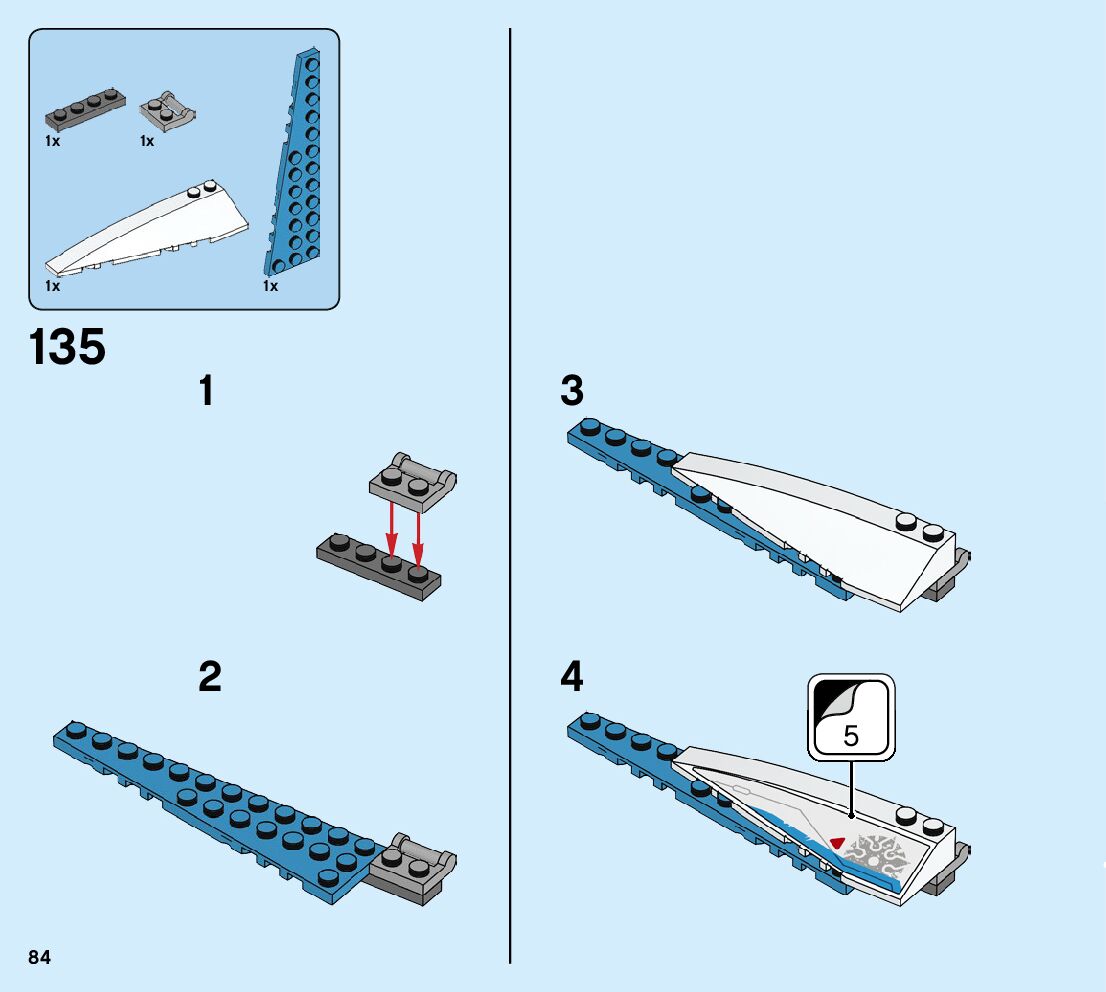 1x
1x
1x
1x

135

1

2

3

4

5

84