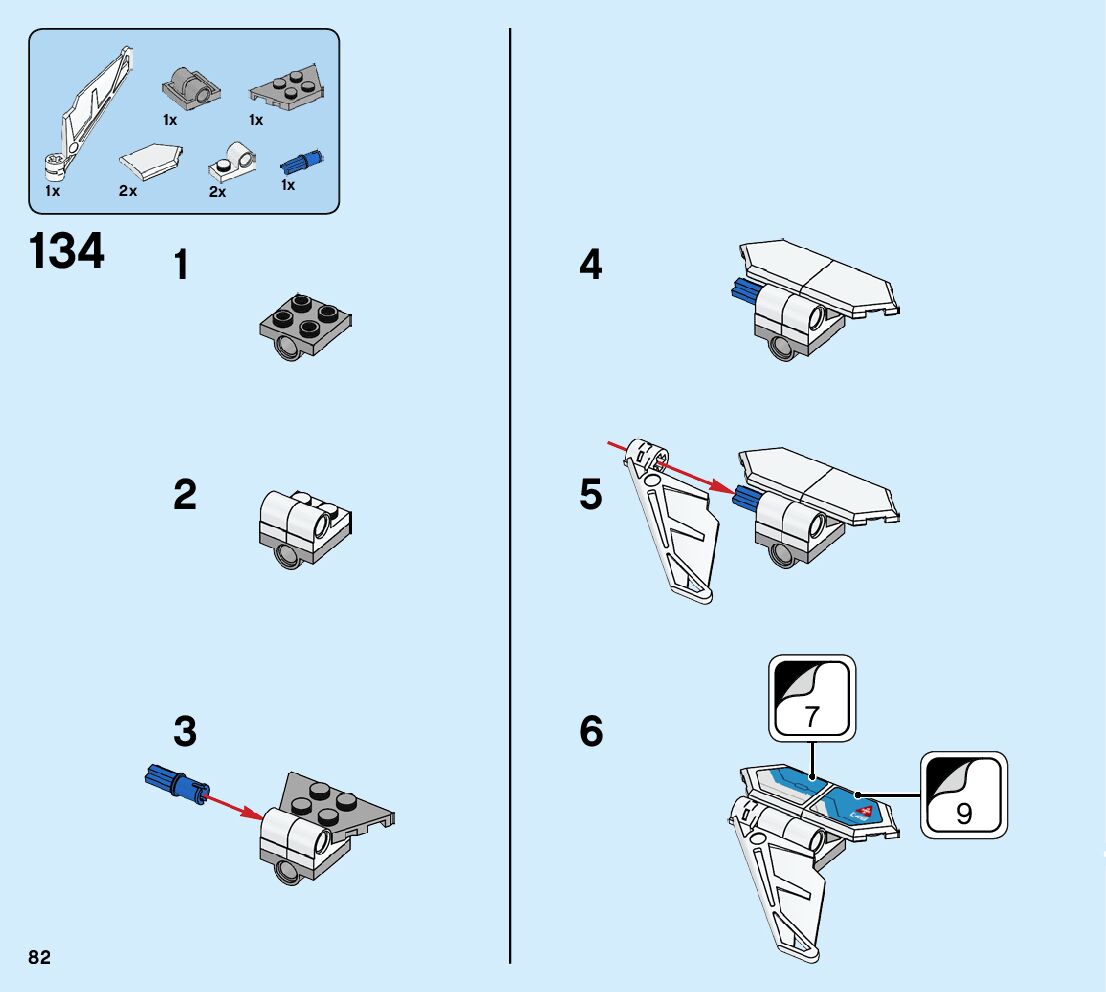 1x
1x
1x
2x
2x
1x

134

1

2

3

4

5

6

7

9

82