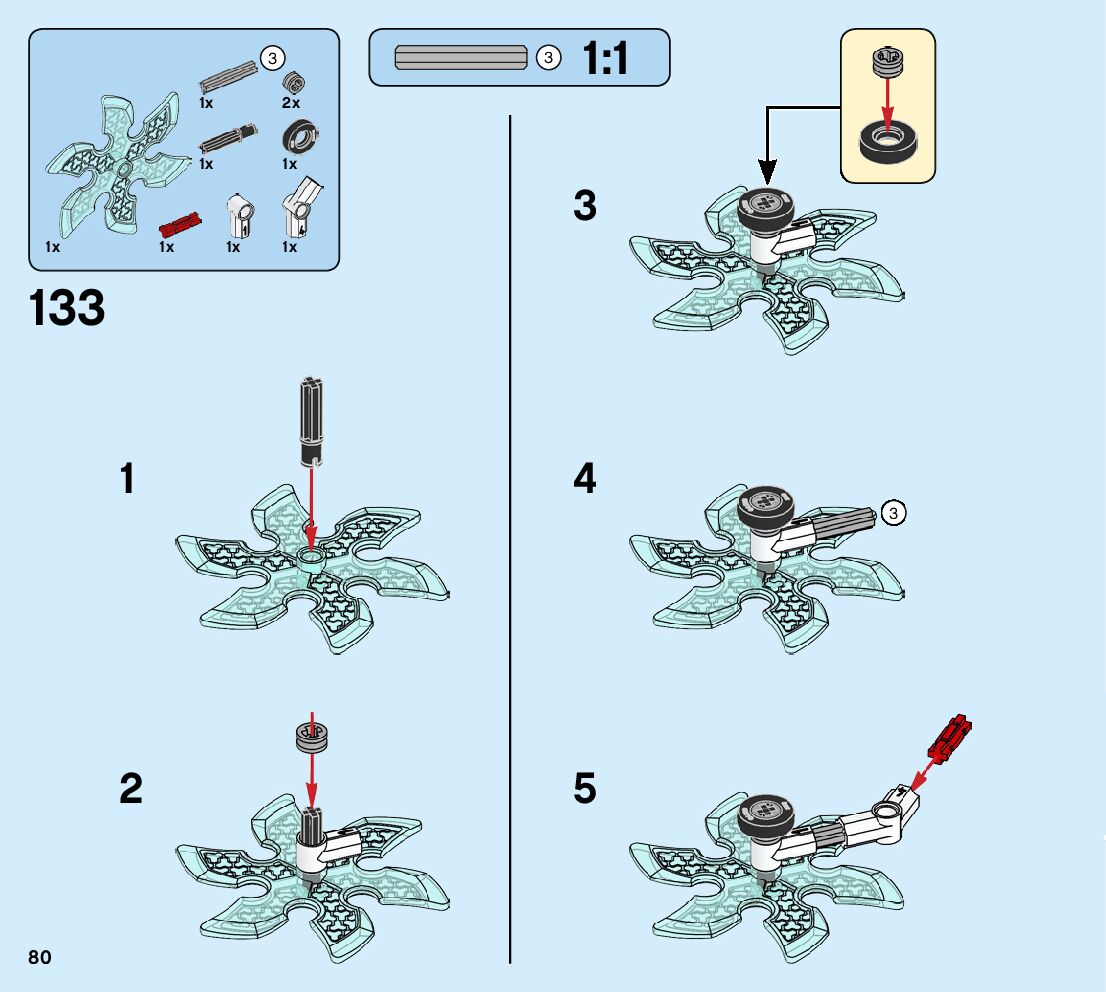 3
1x
2x
1x
1x
1x
1x
1x
1x

3 1:1

133

1

2

3

4
3

5

80