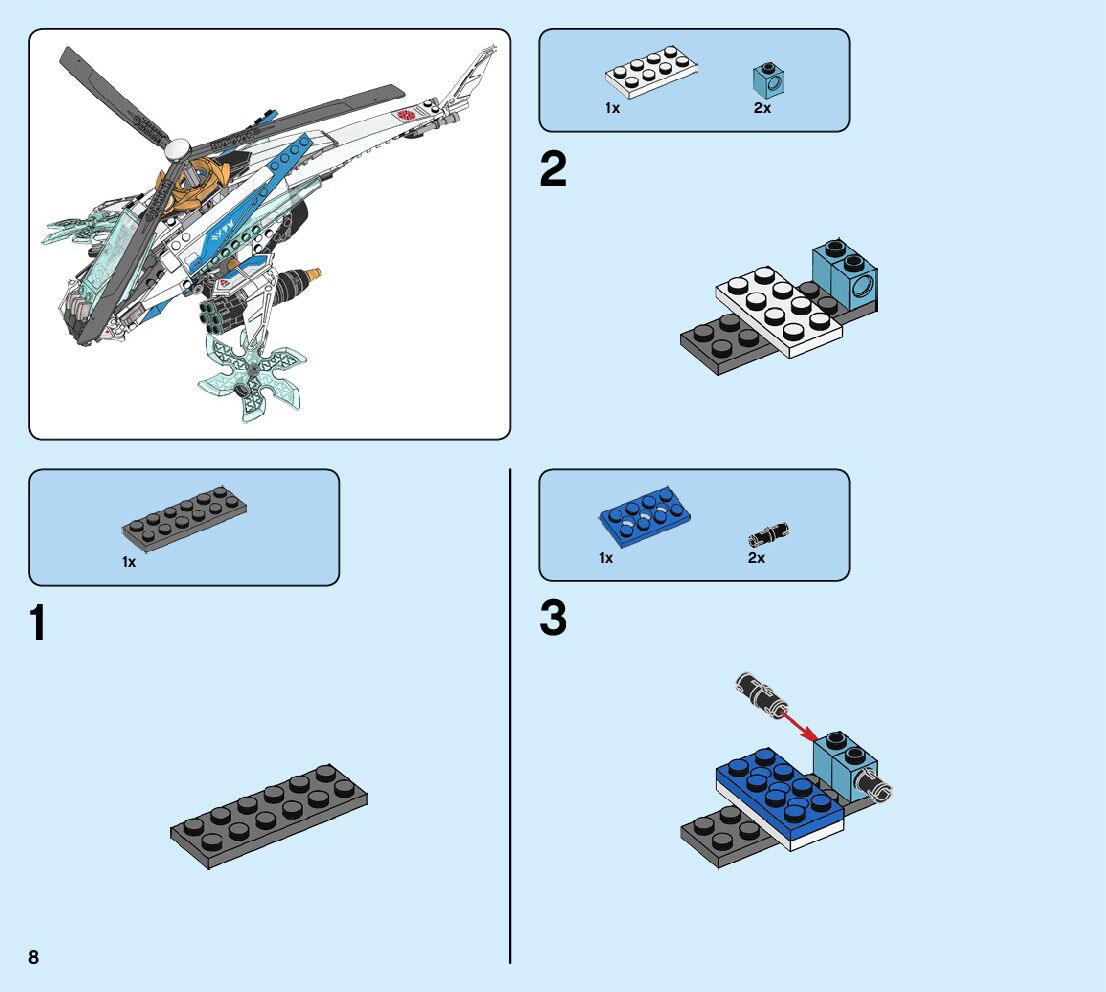 1x

1

1x 2x

2

1x 2x

3

8