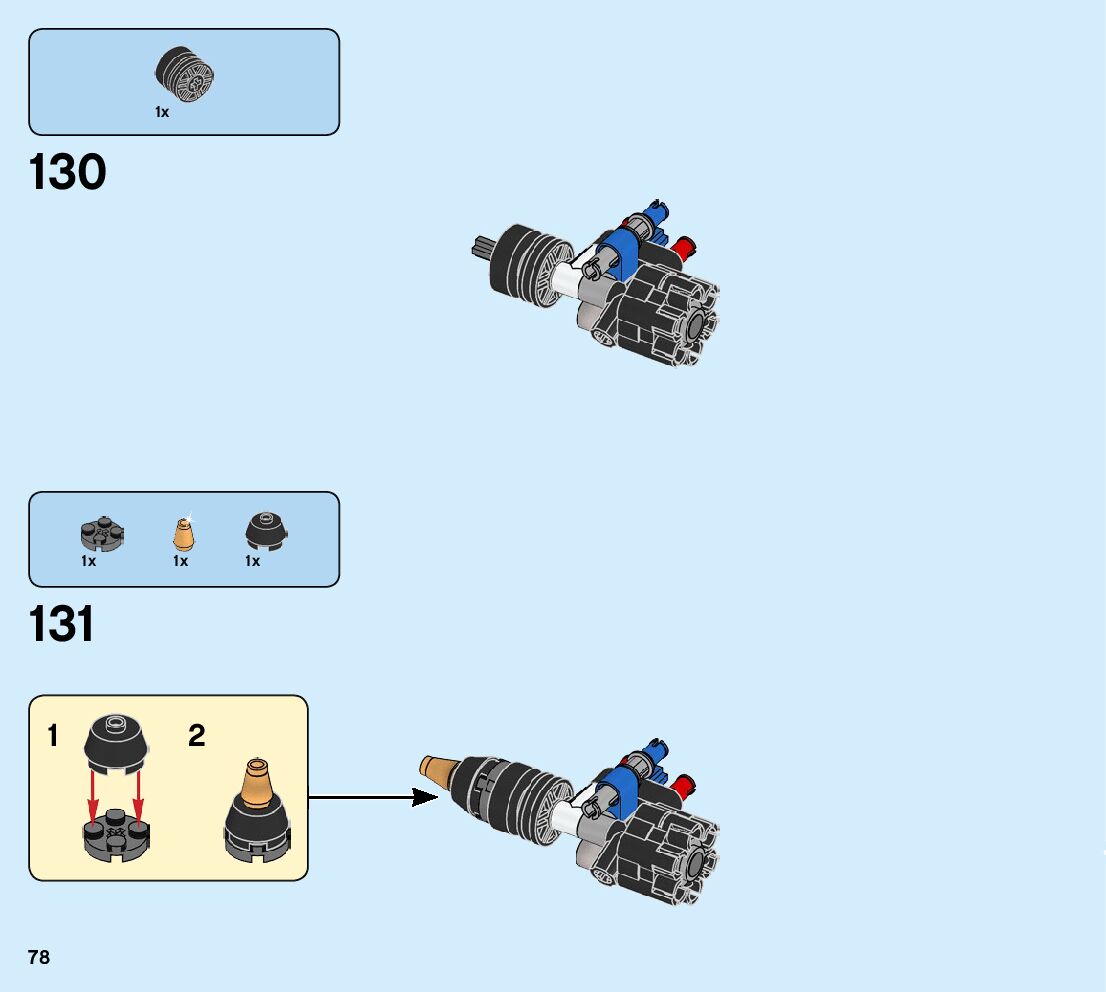 1x

130

1x 1x 1x

131

1

2

78