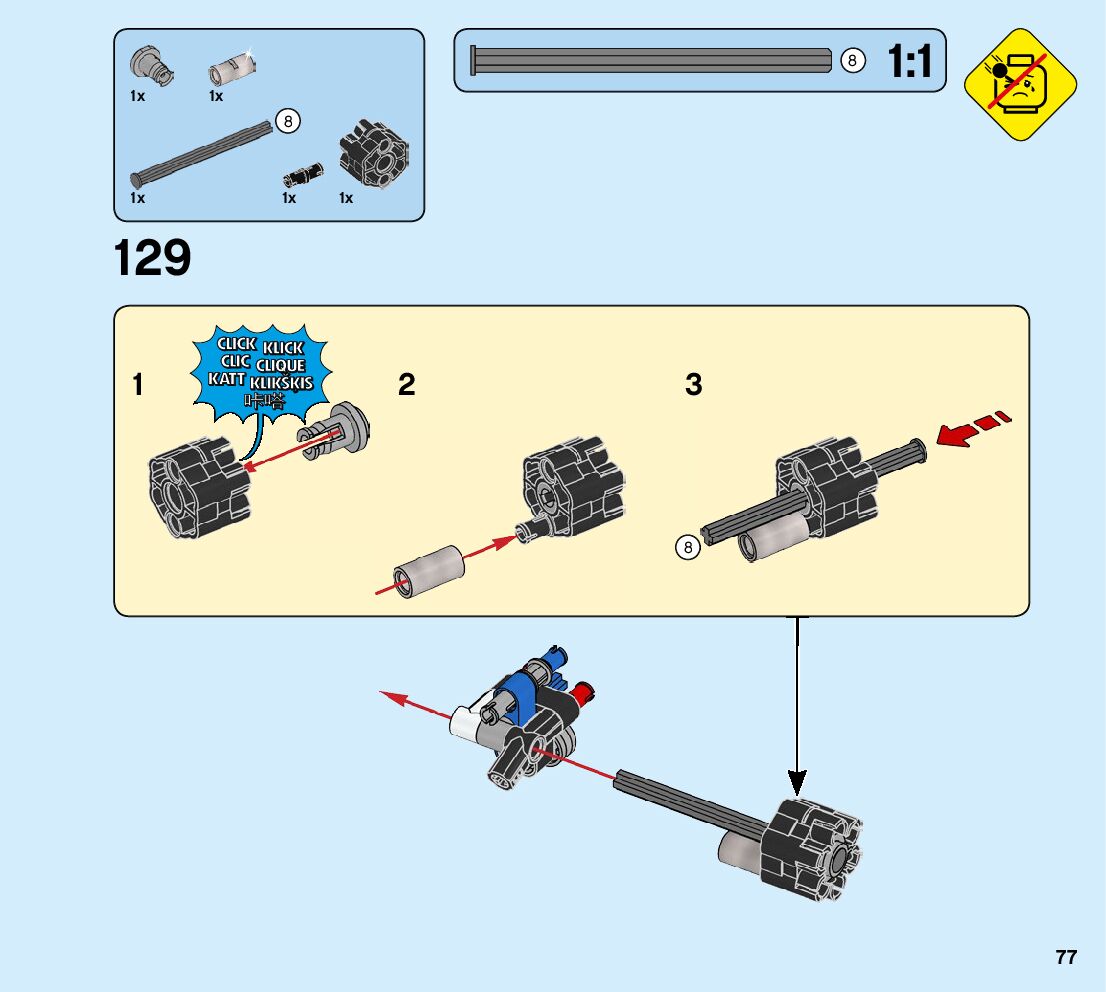 1x
1x
8
1x
1x
1x

8
1:1

129

1
CLICK KLICK
CLIC CLIQUE
KATT KLIKŠKIS
咔嗒

2

3

8

77