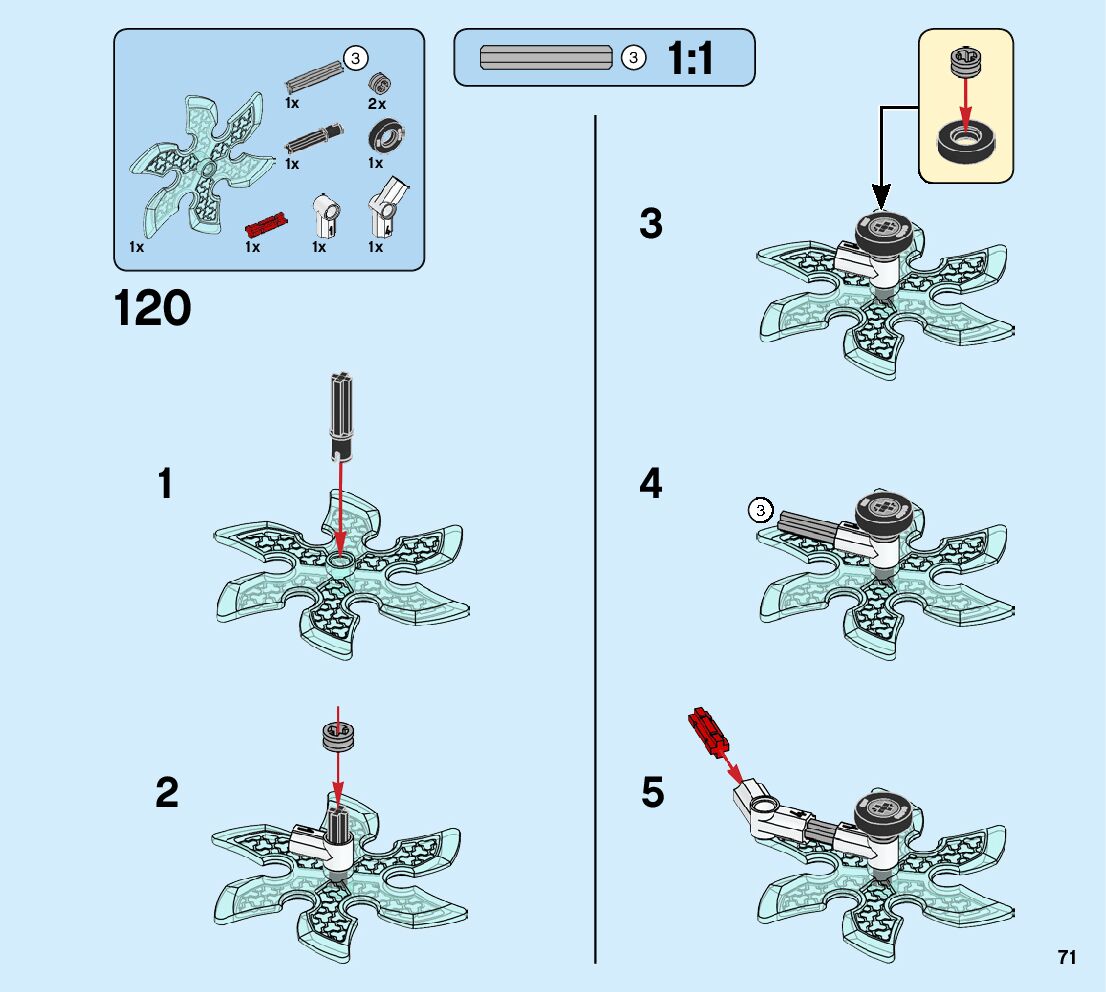 3
1x
2x
1x
1x
1x
1x
1x
1x

3 1:1

120

1

2

3

4

3

5

71