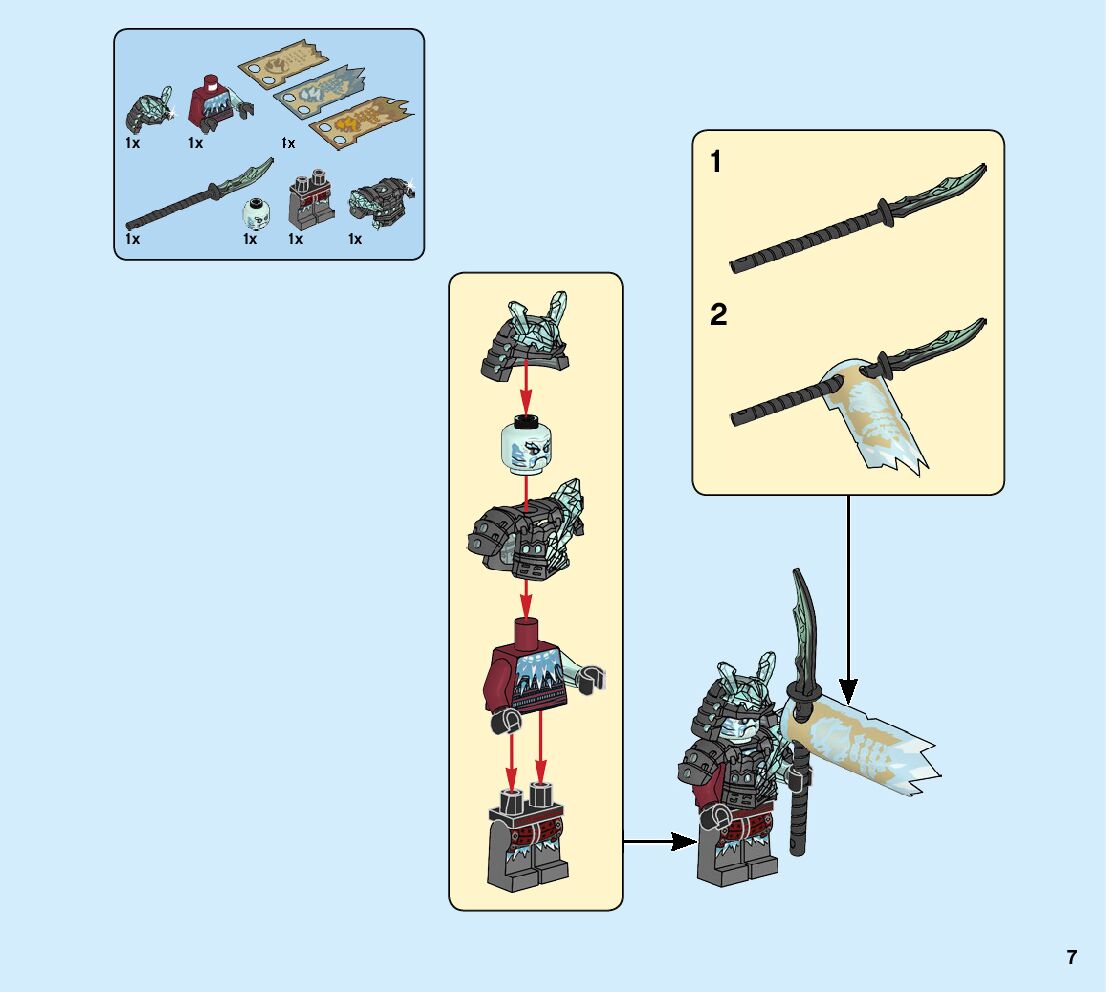 1x 1x 1x
1x 1x 1x 1x

1

2

7