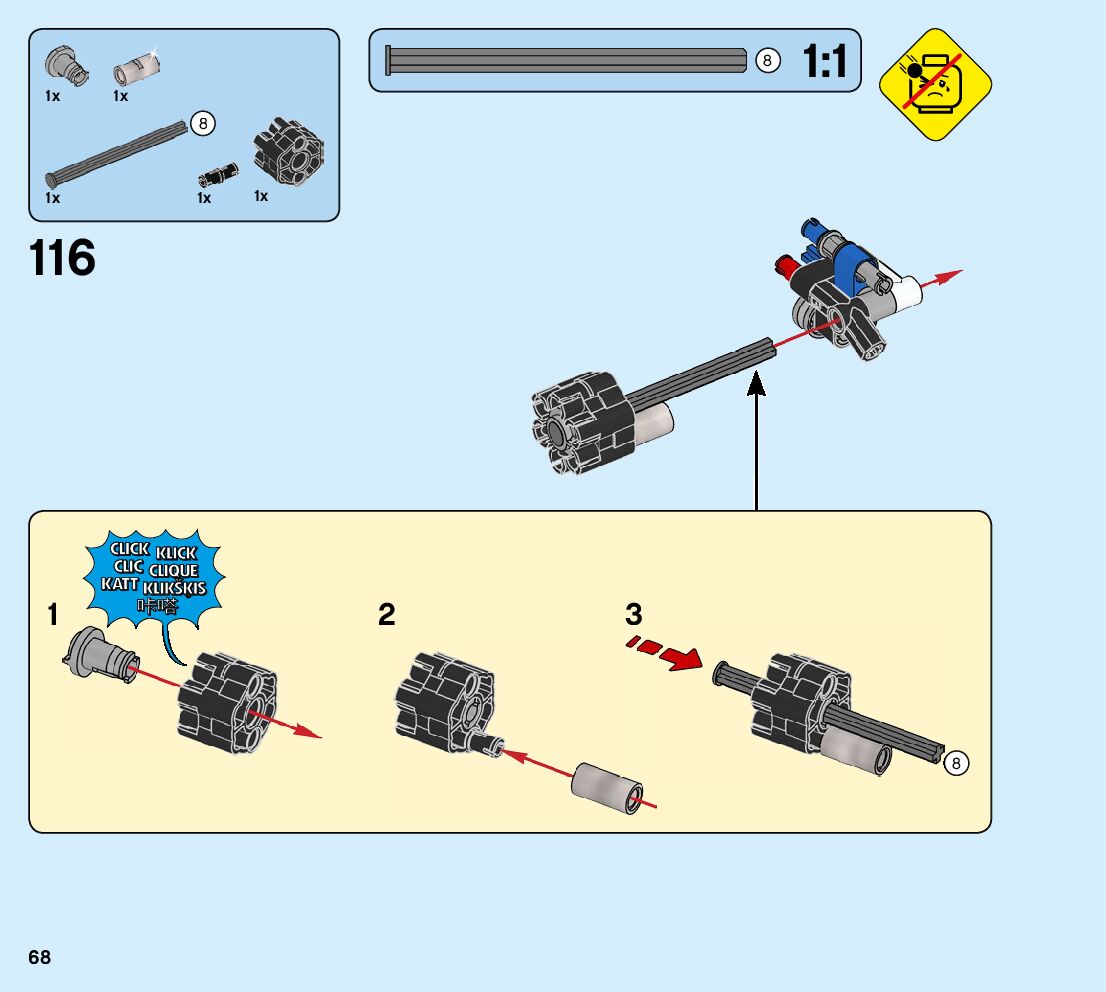 1x 1x

8

1x 1x 1x

8 1:1

116

CLICK KLICK
CLIC CLIQUE
KATT KLIKŠKIS
咔嗒

1

2

3

8

68