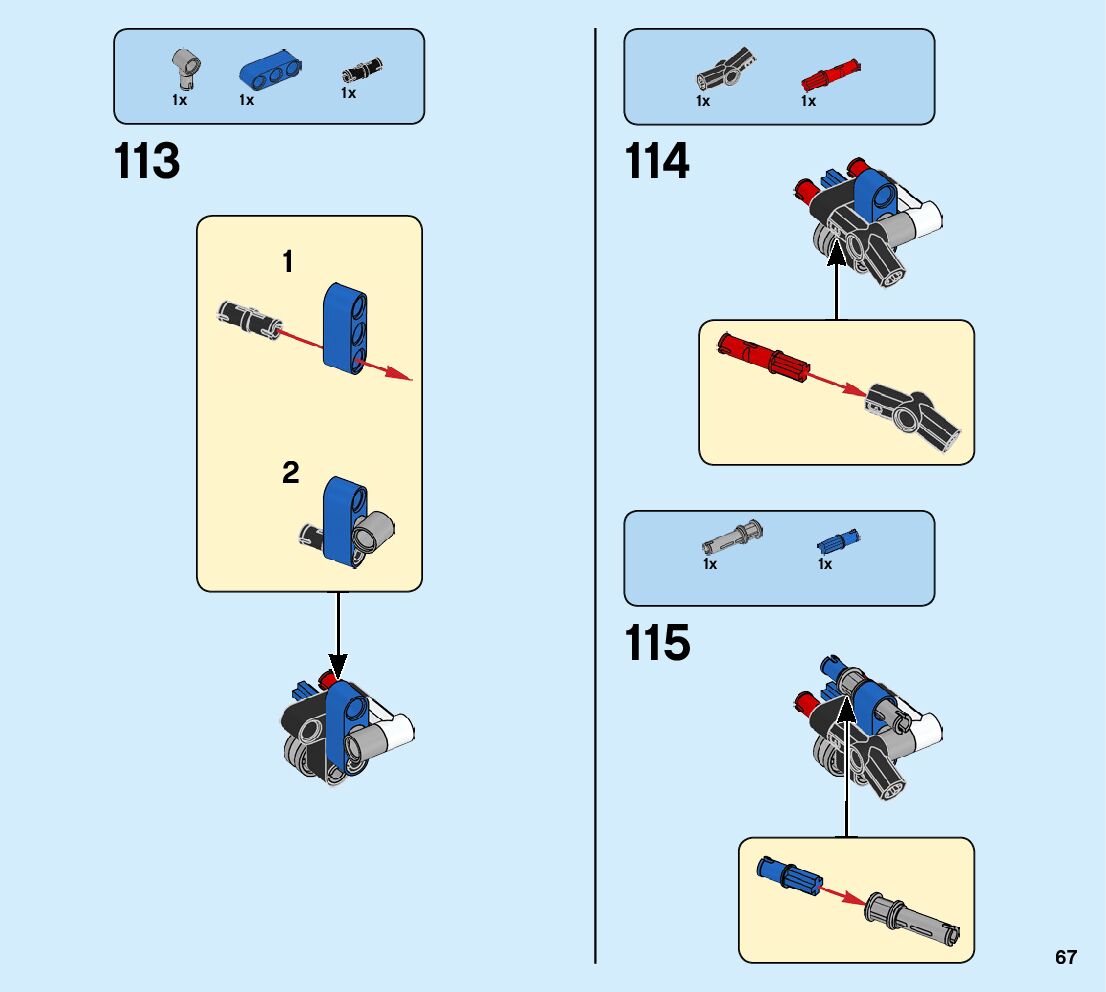 1x 1x 1x

113

1

2

1x 1x

114

1x 1x

115

67