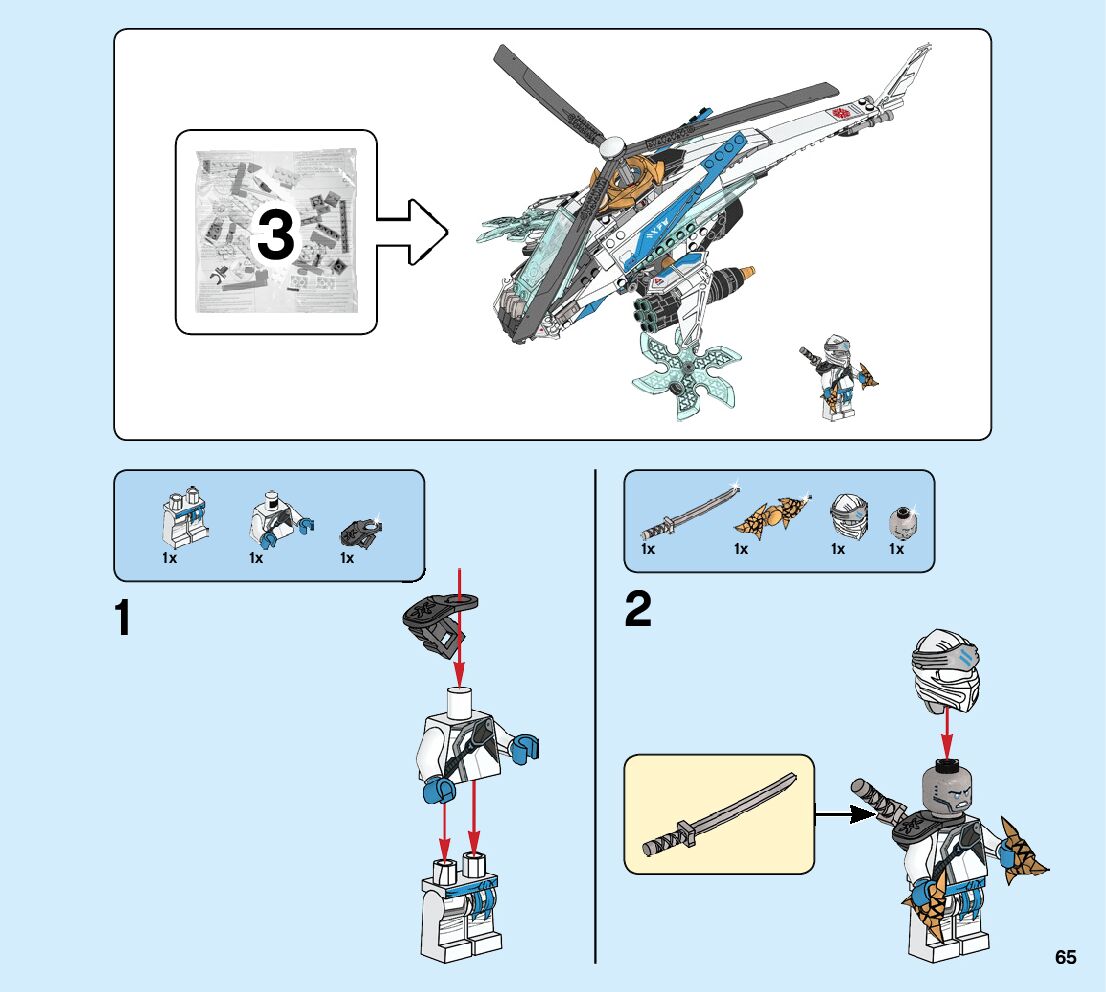 3

1x 1x 1x

1

1x 1x 1x 1x

2

65