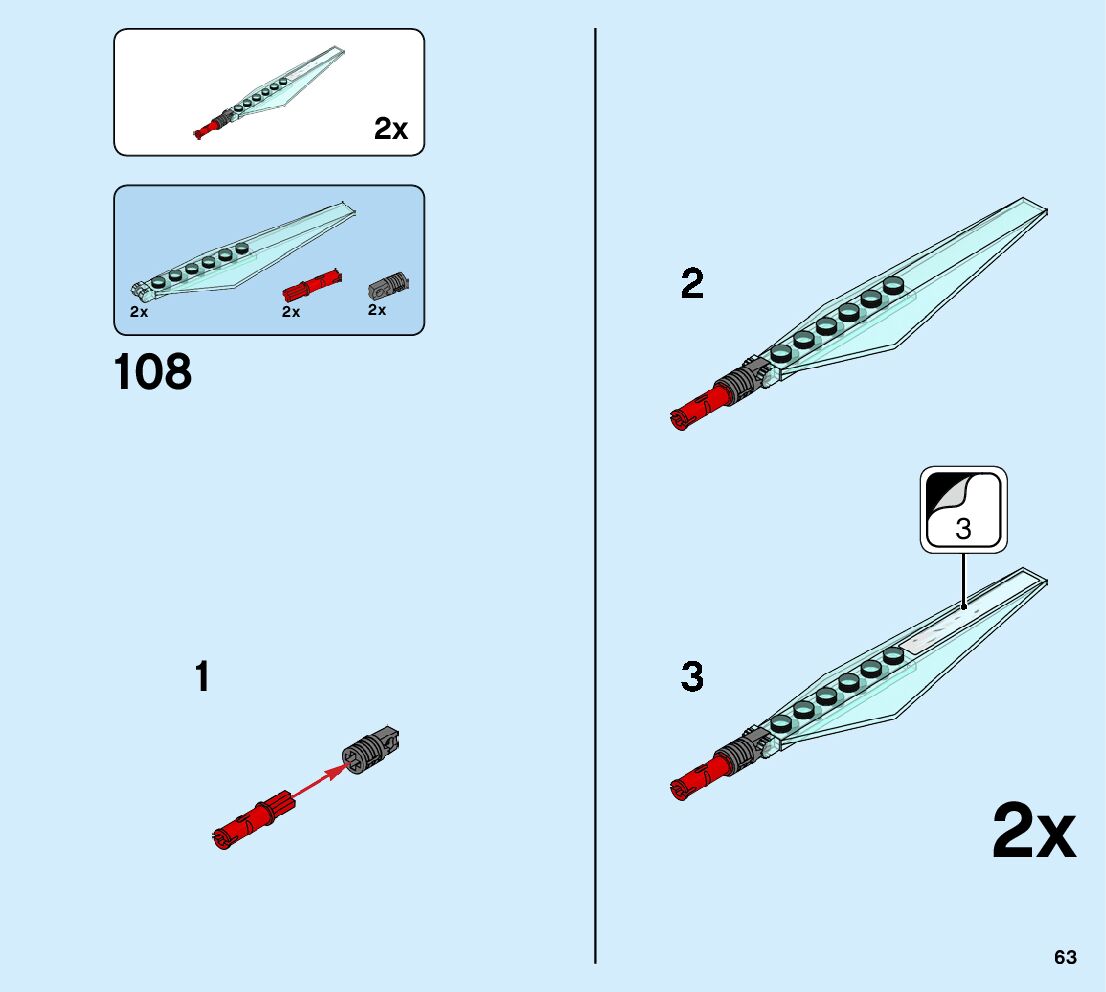 2x

2x
2x
2x

108

1

2

3

3

2x

63