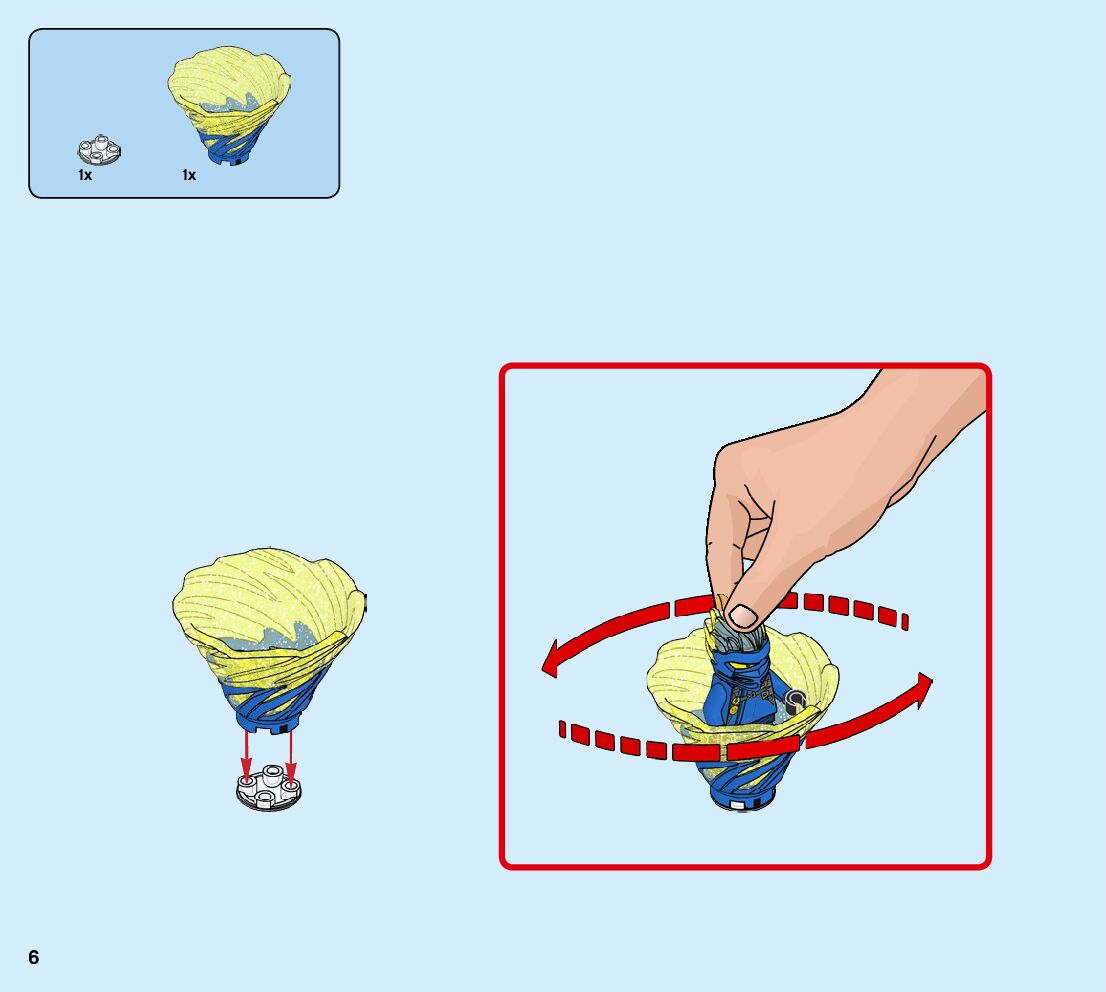 1x
1x

6