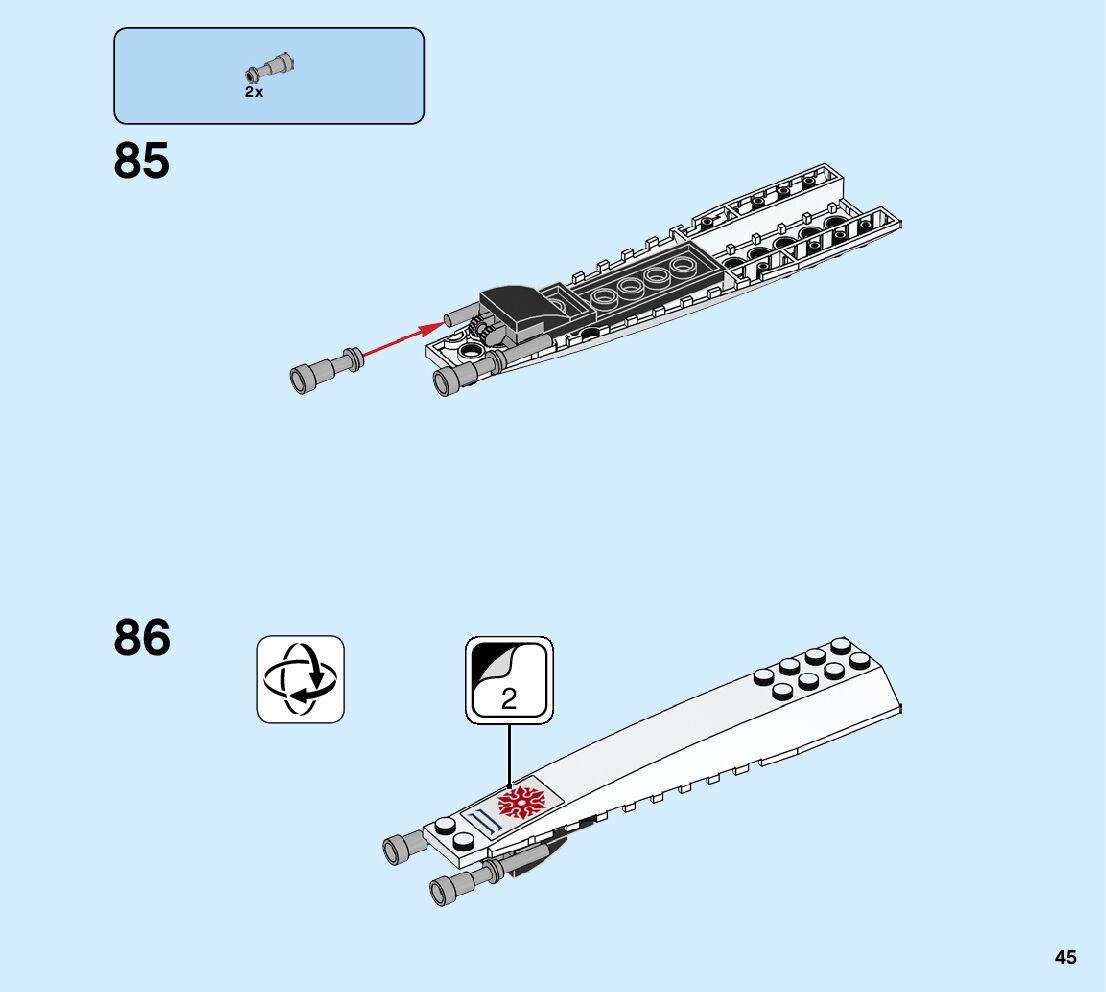 2x

85

86

2

45