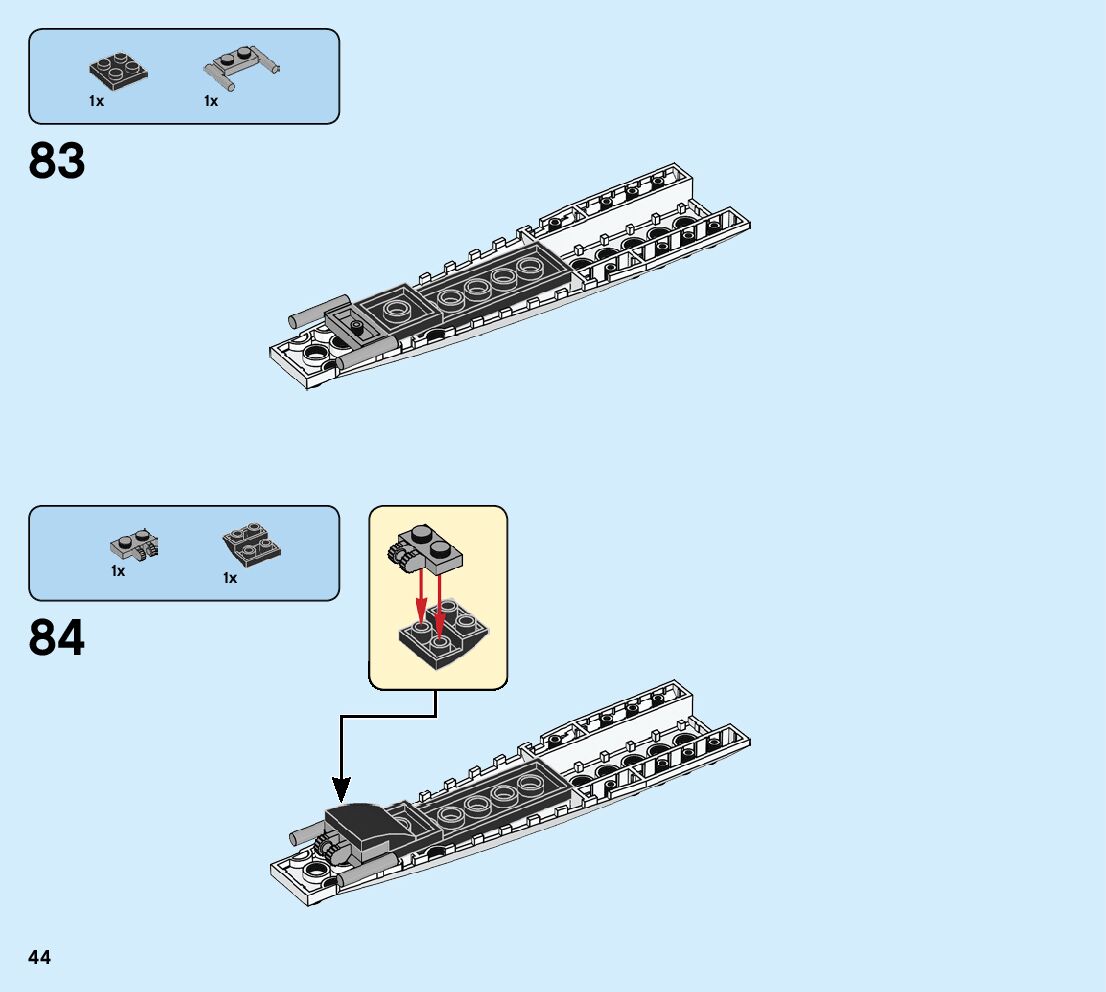 1x 1x

83

1x 1x

84

44