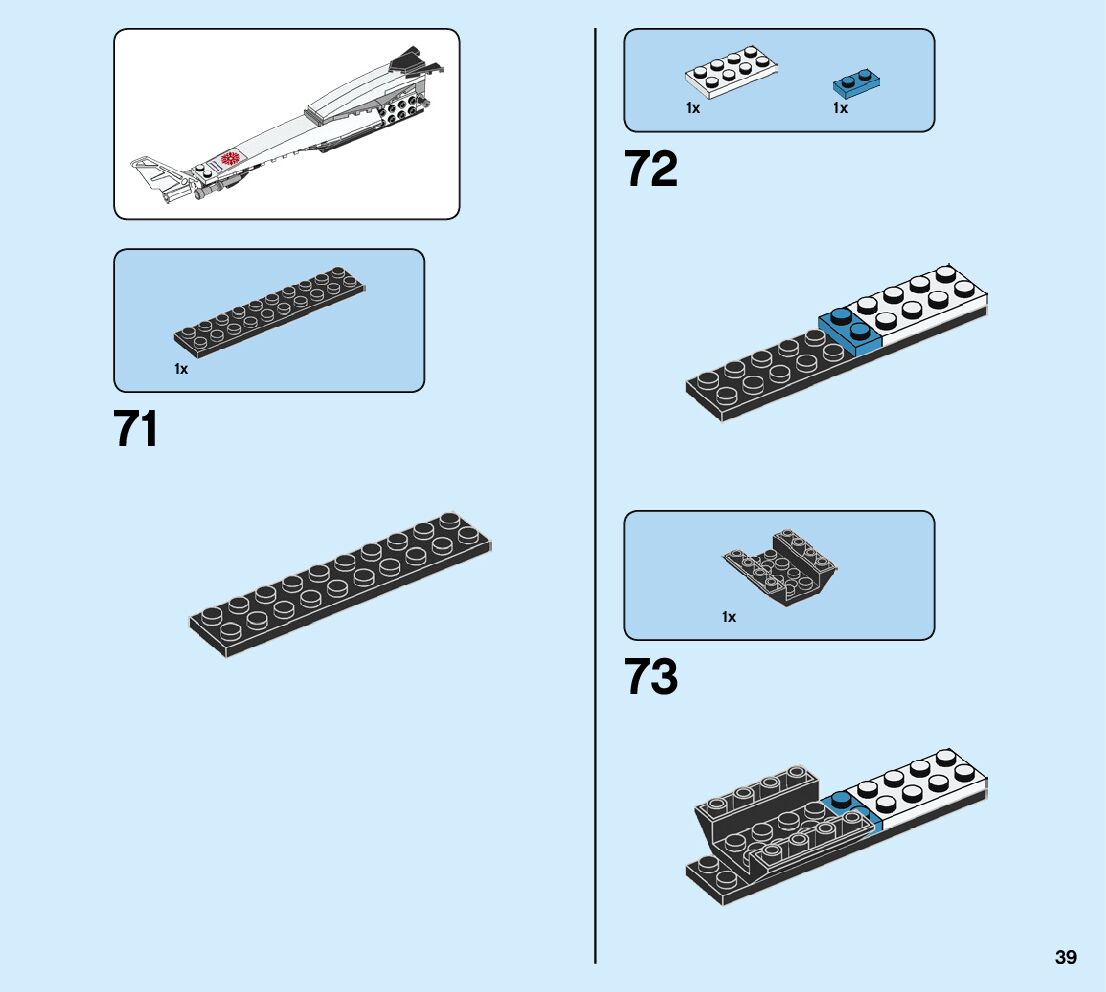 1x

71

1x 1x

72

1x

73

39