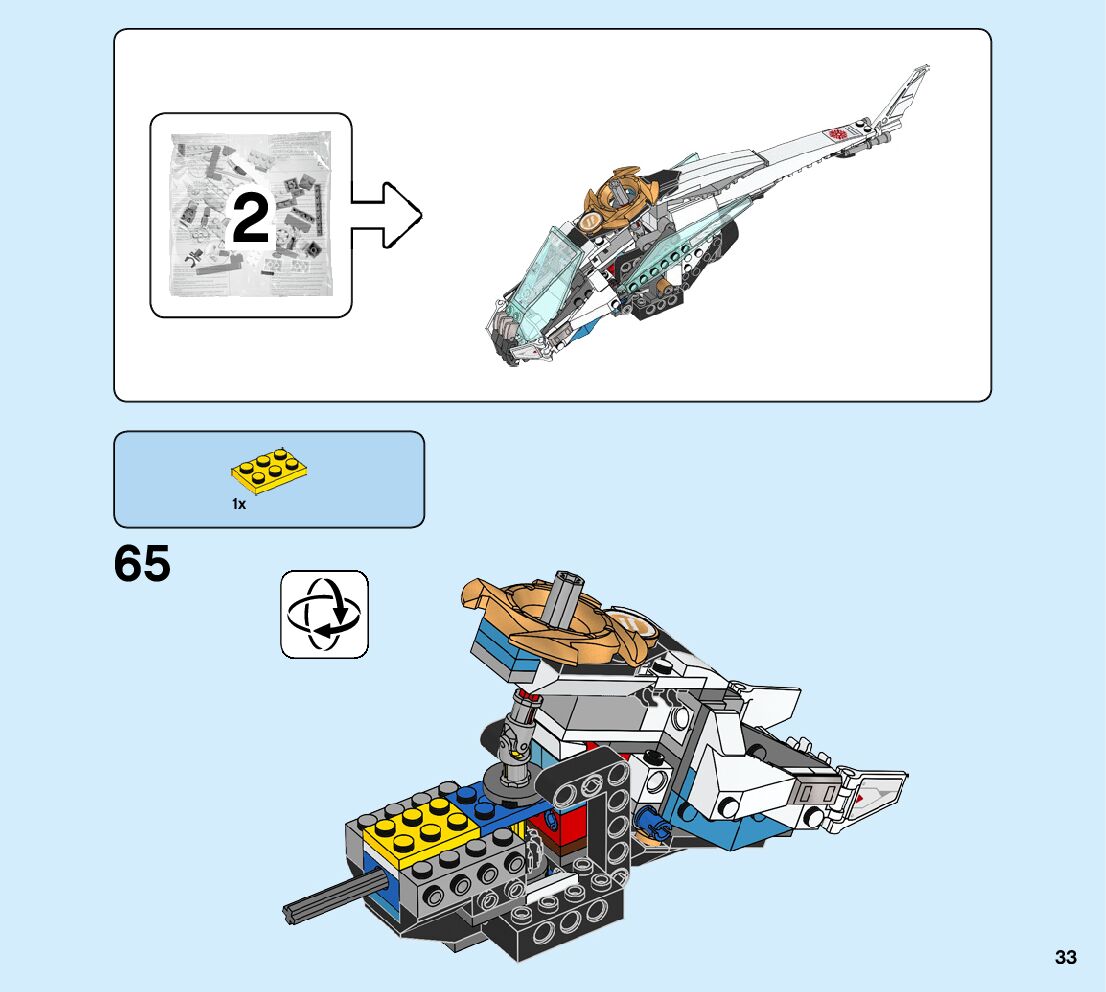 2

1x

65

33