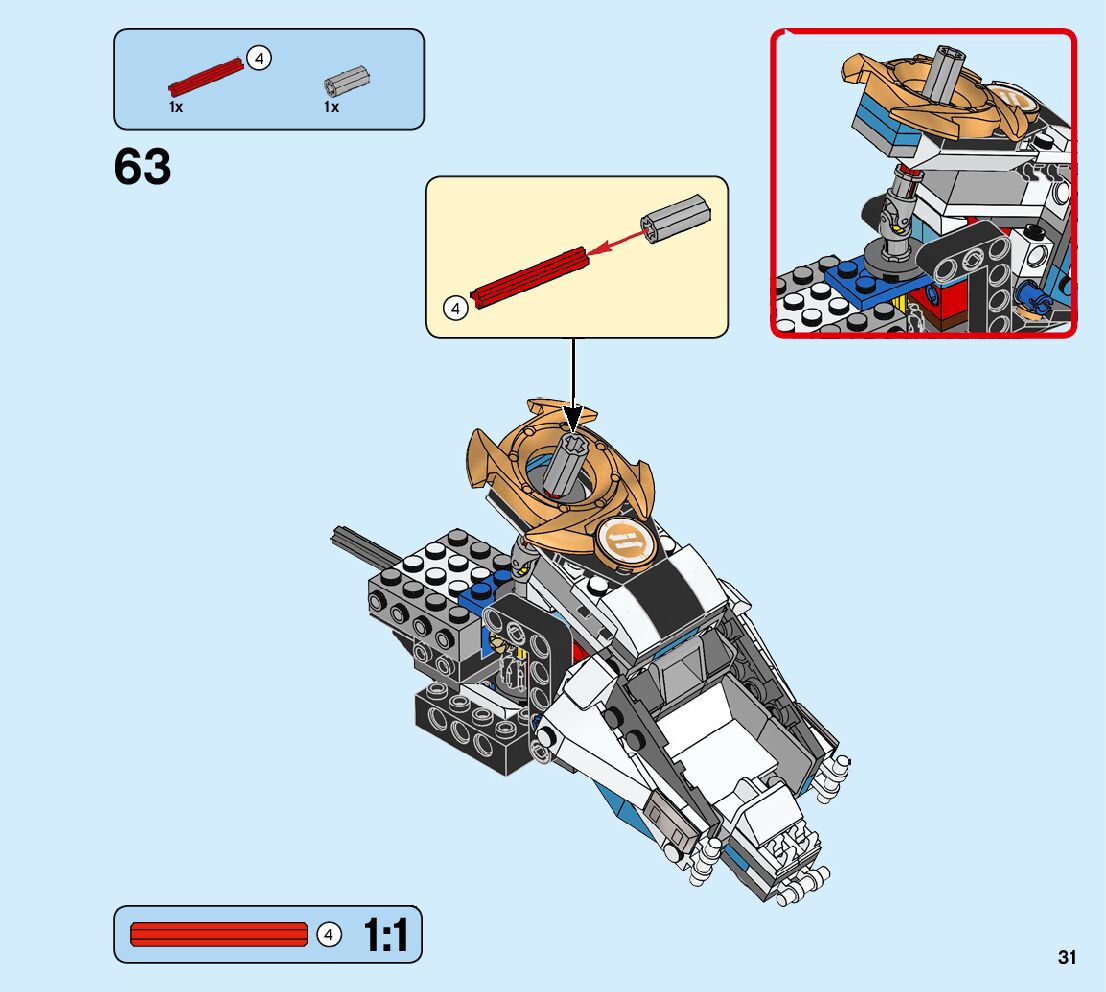 4
1x
1x

63

4

4 1:1

31