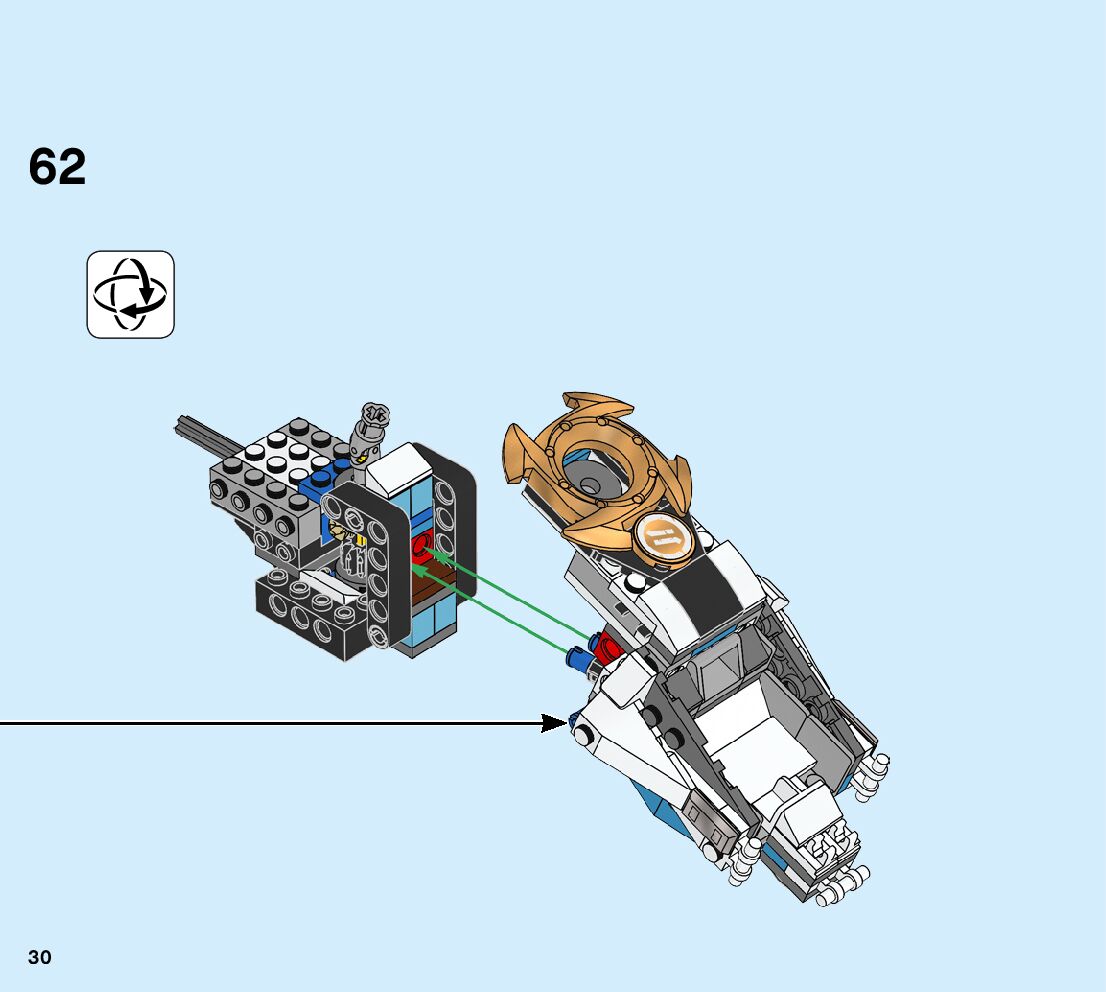 62

30