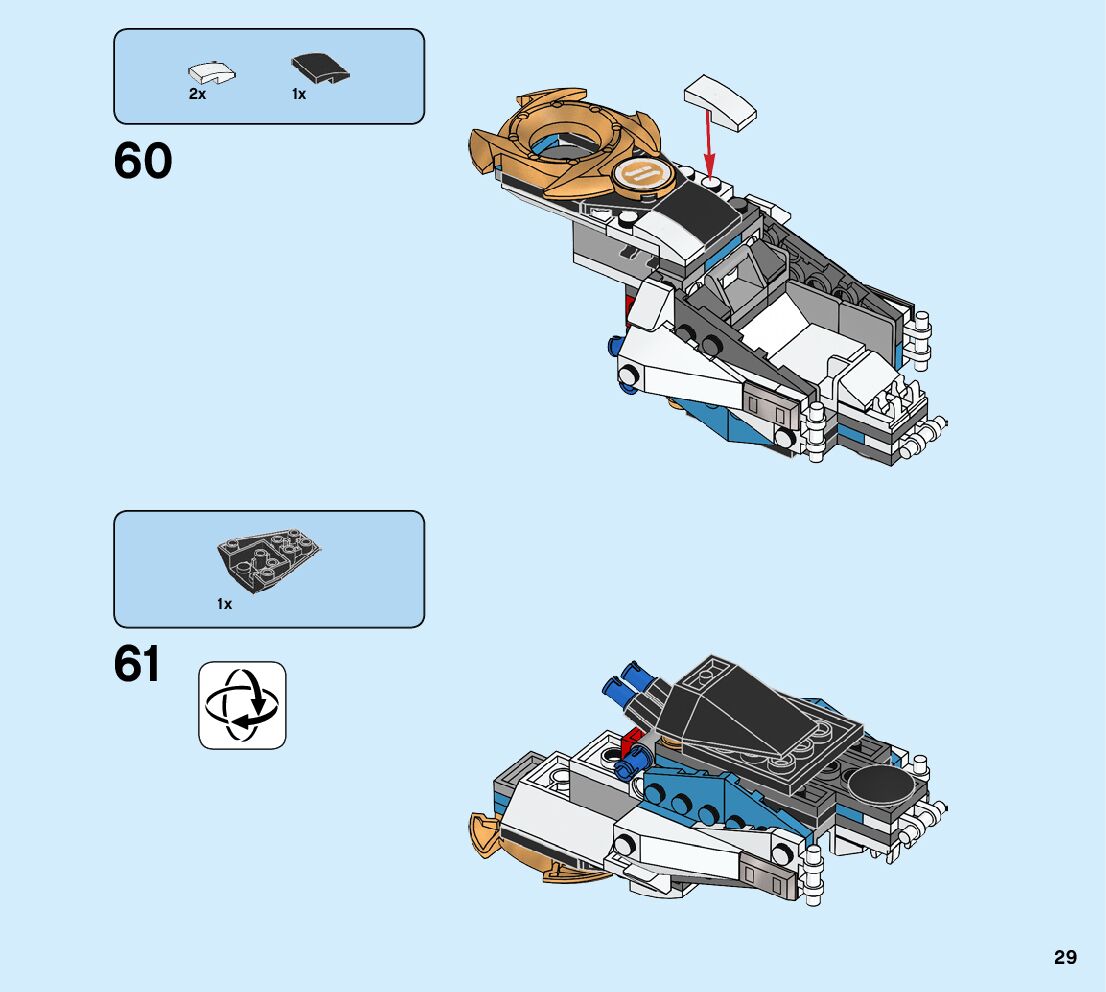 2x
1x

60

1x

61

29