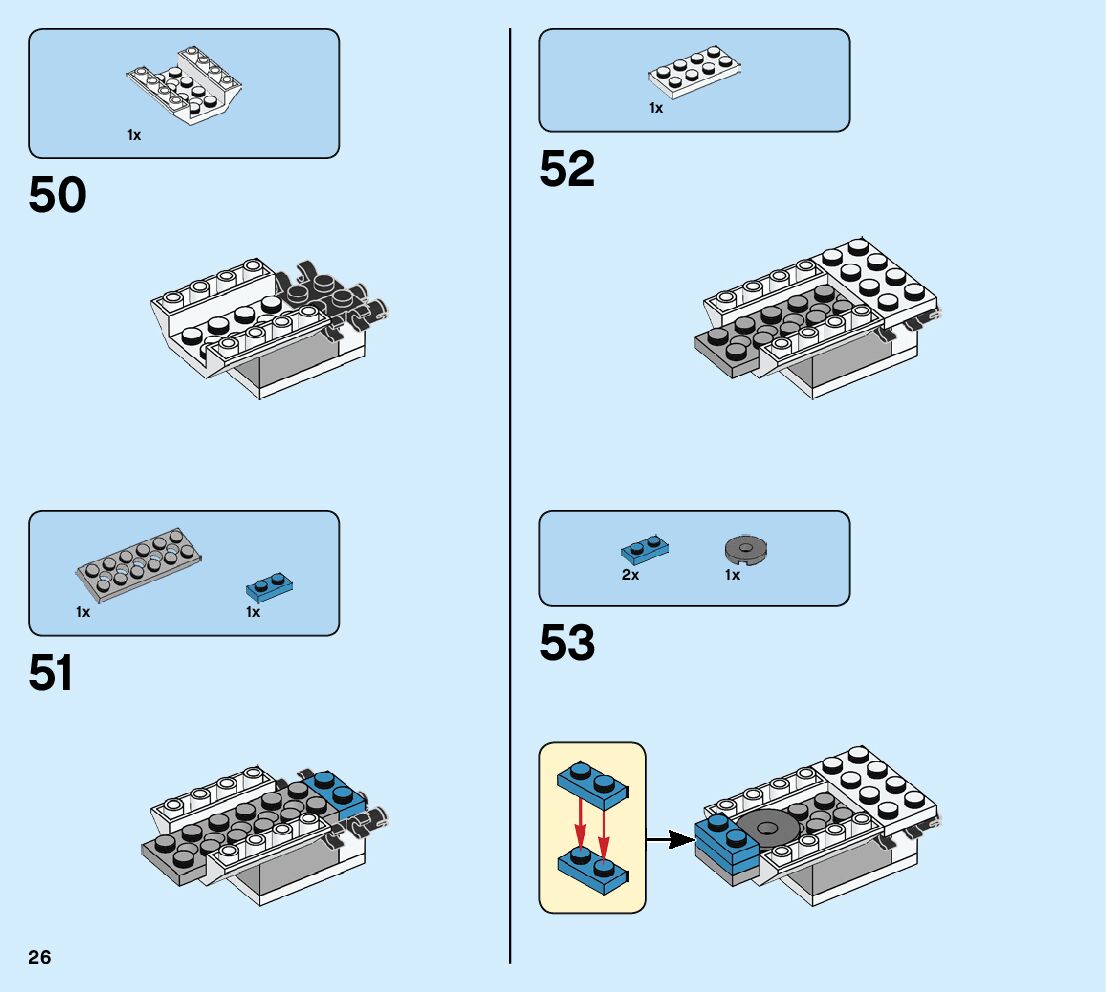 1x

50

1x 1x

51

26

1x

52

2x 1x

53