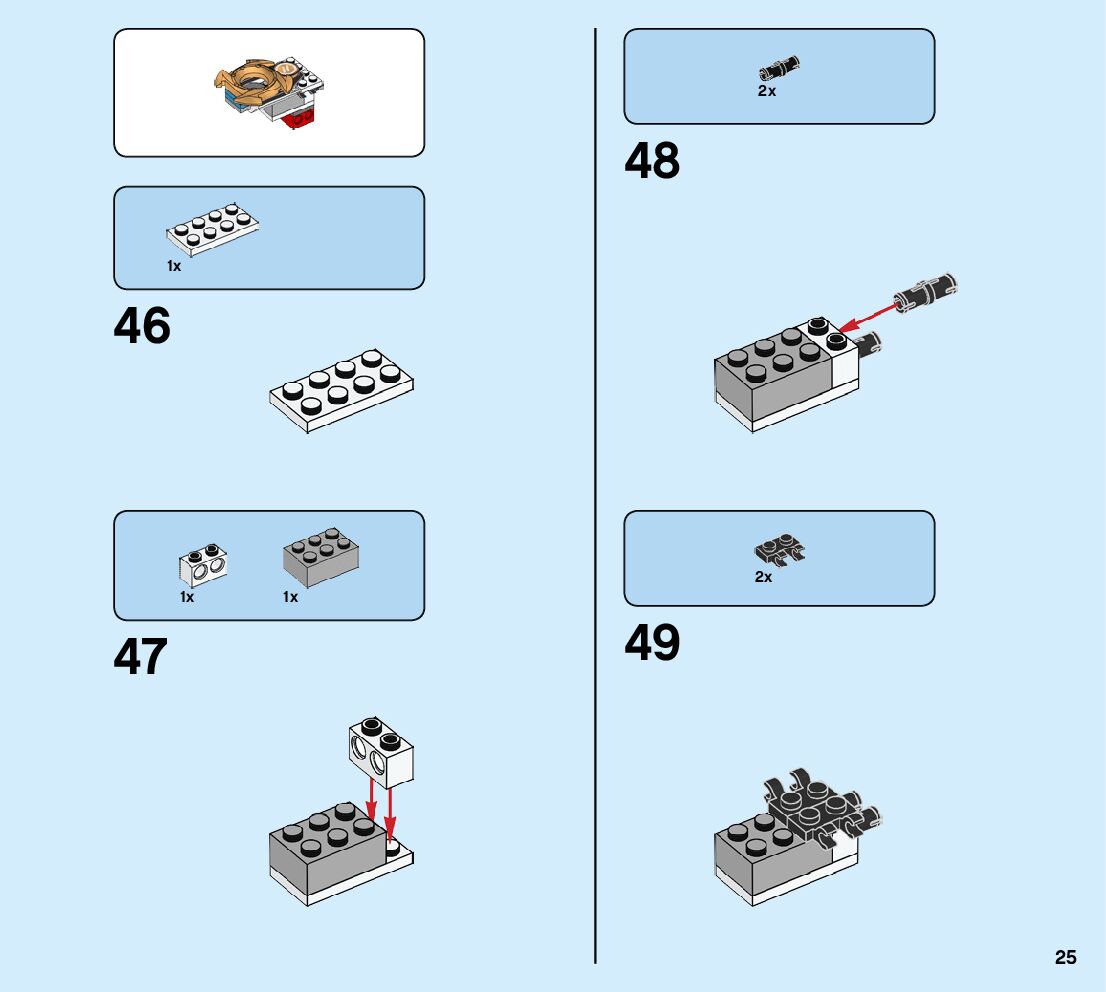 1x

46

1x

1x

47

2x

48

2x

49

25