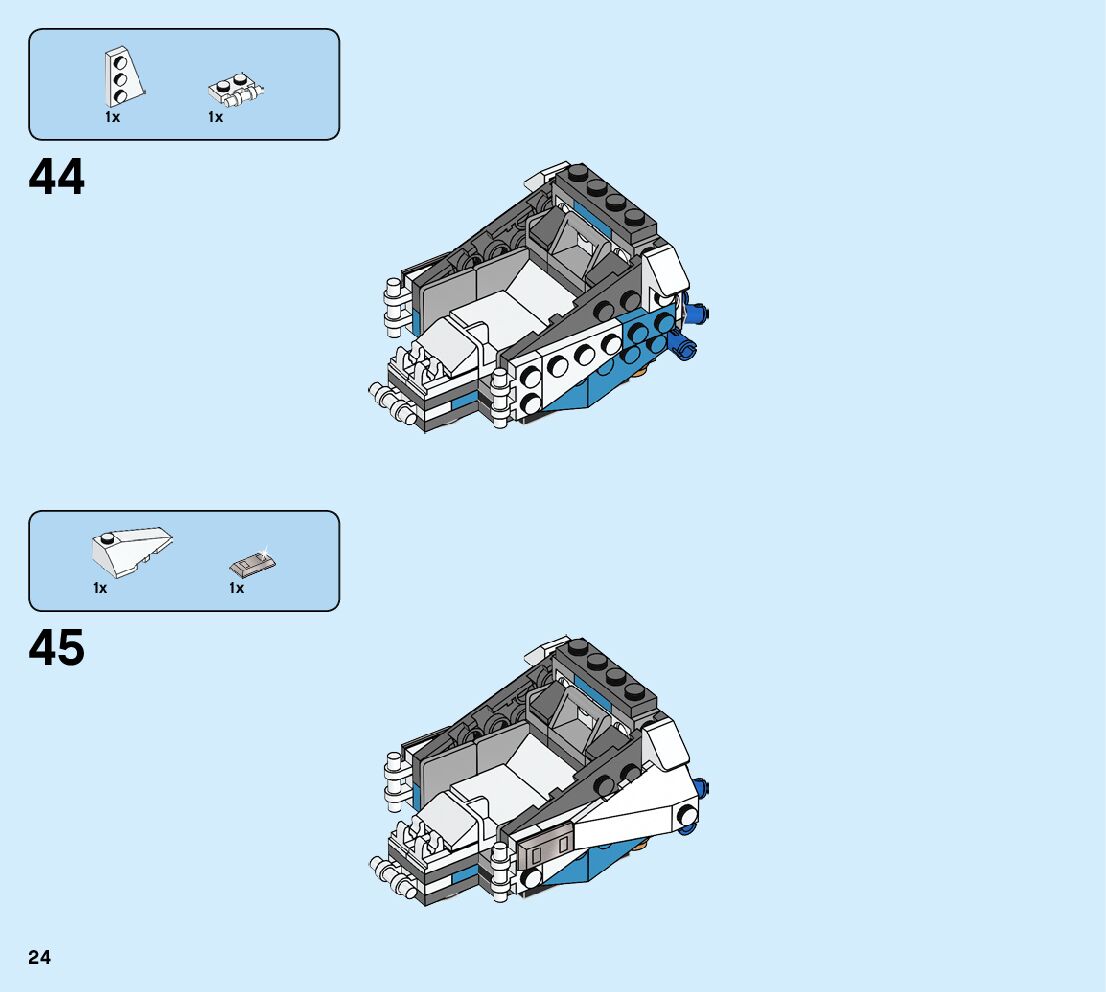 1x
1x

44

1x
1x

45

24