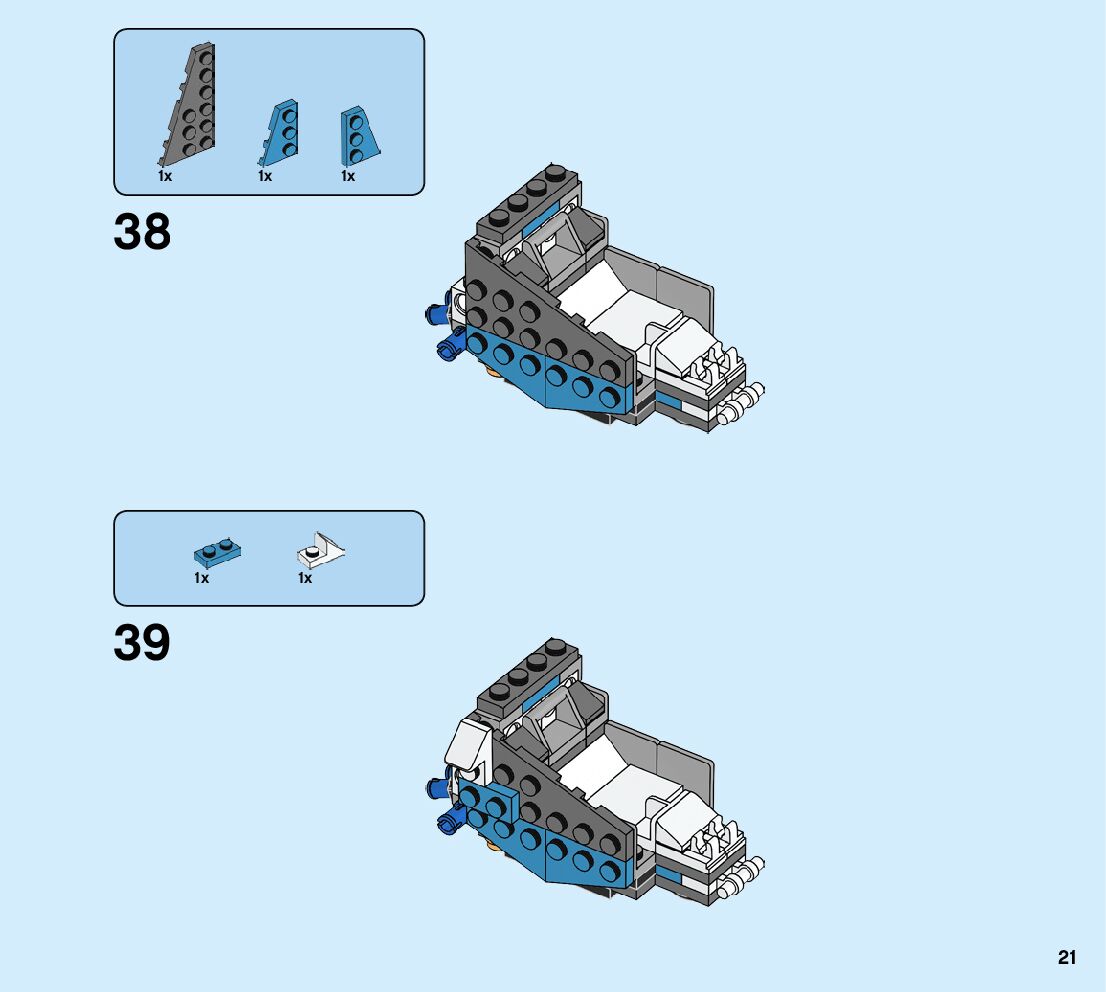 1x 1x 1x

38

1x 1x

39

21