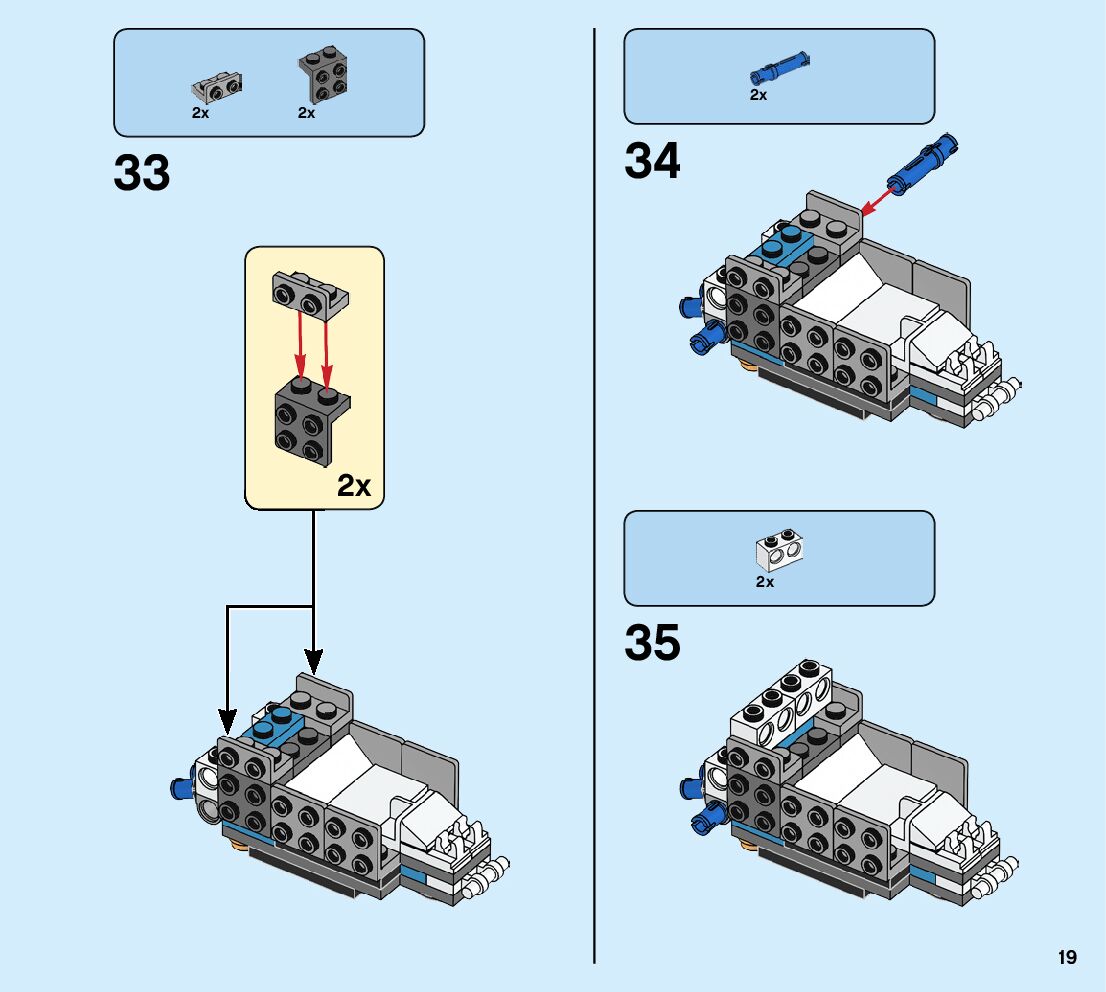 2x 2x

33

2x

2x

34

2x

35

19