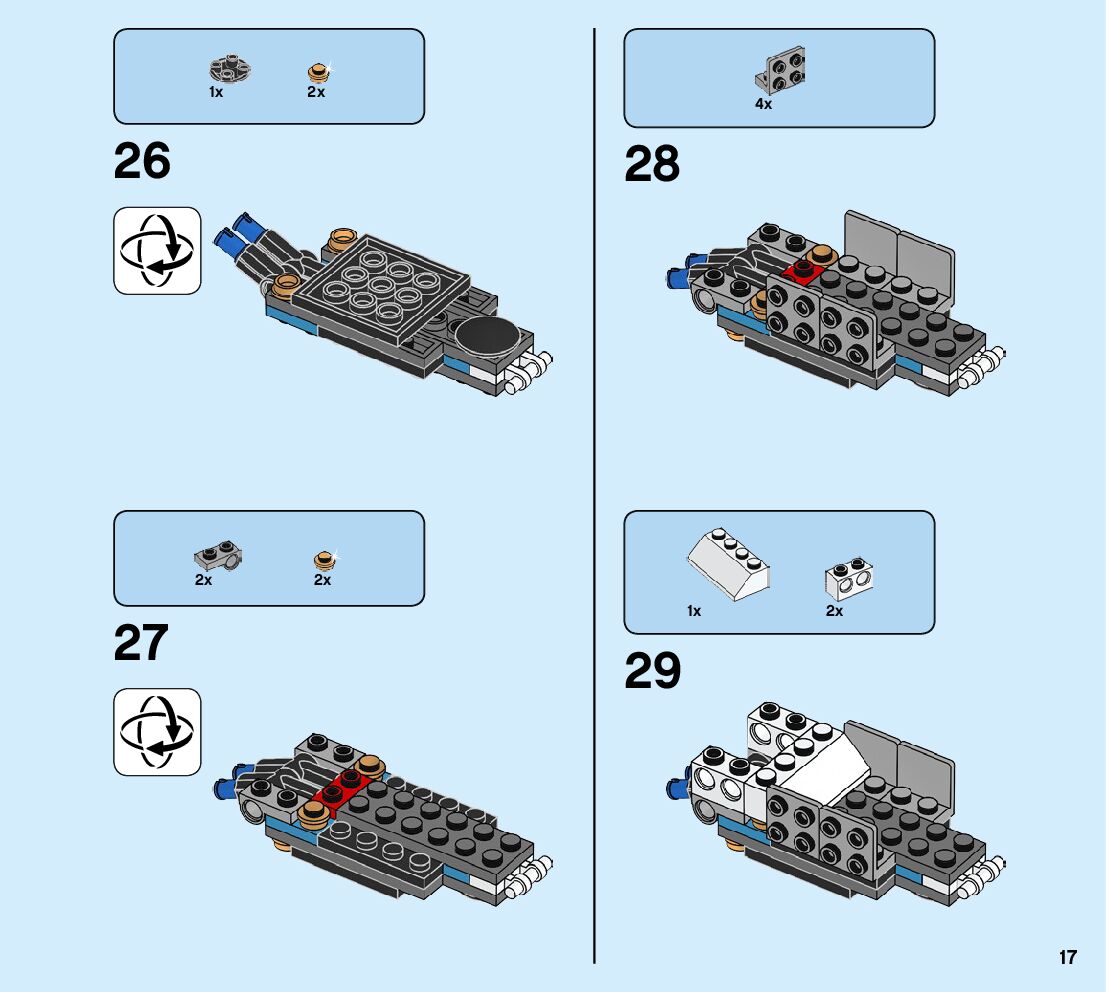 1x 2x

26

2x 2x

27

4x

28

1x 2x

29

17