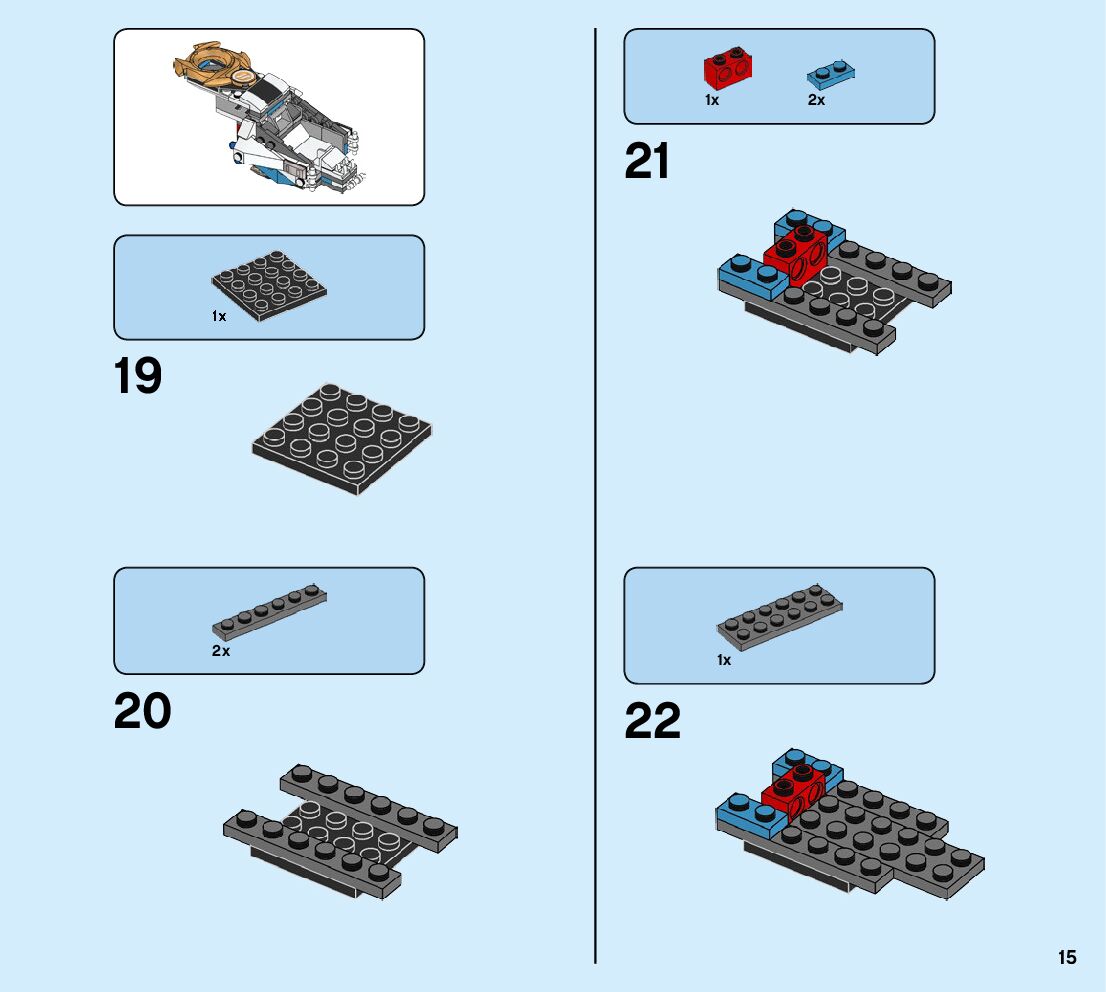 1x

19

2x

20

1x

2x

21

1x

22

15