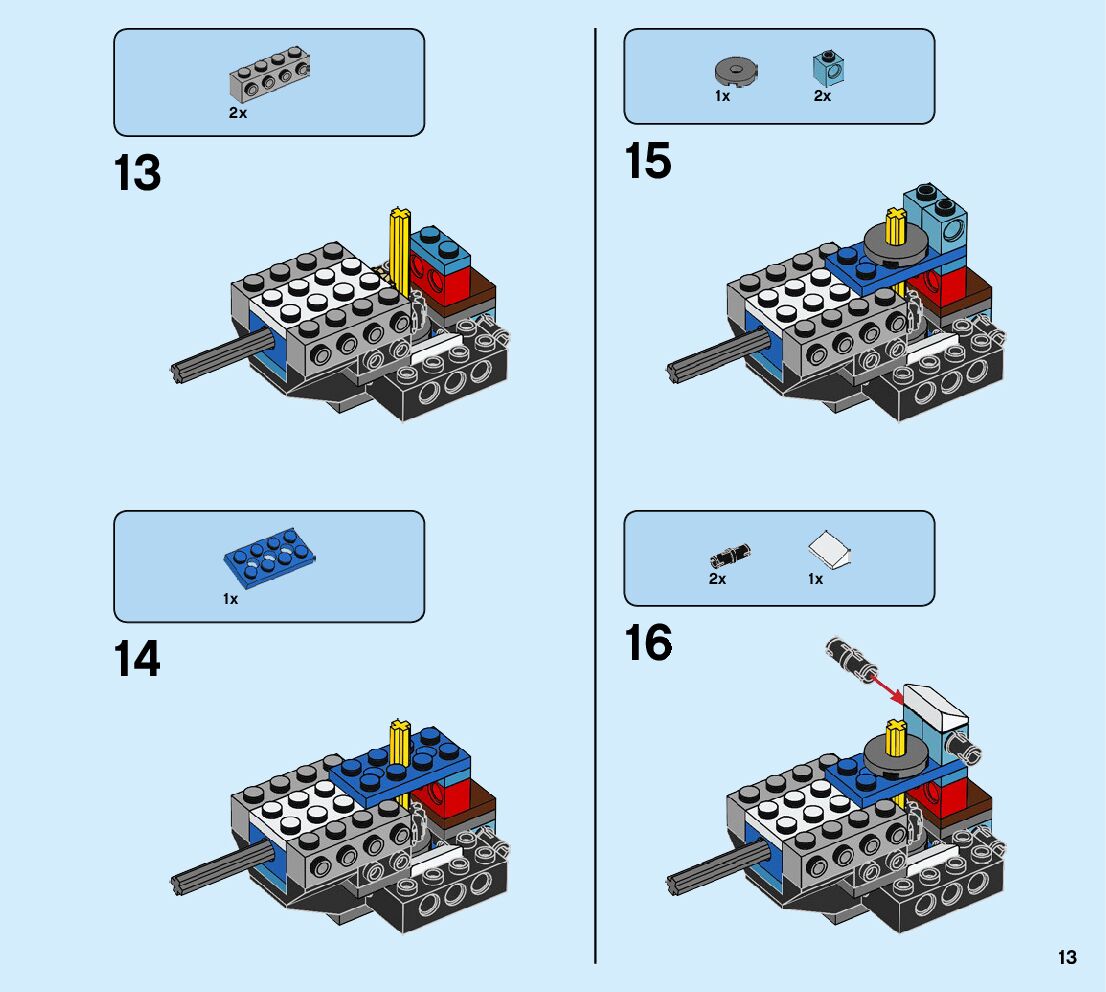 2x

13

1x

14

1x 2x

15

2x 1x

16

13