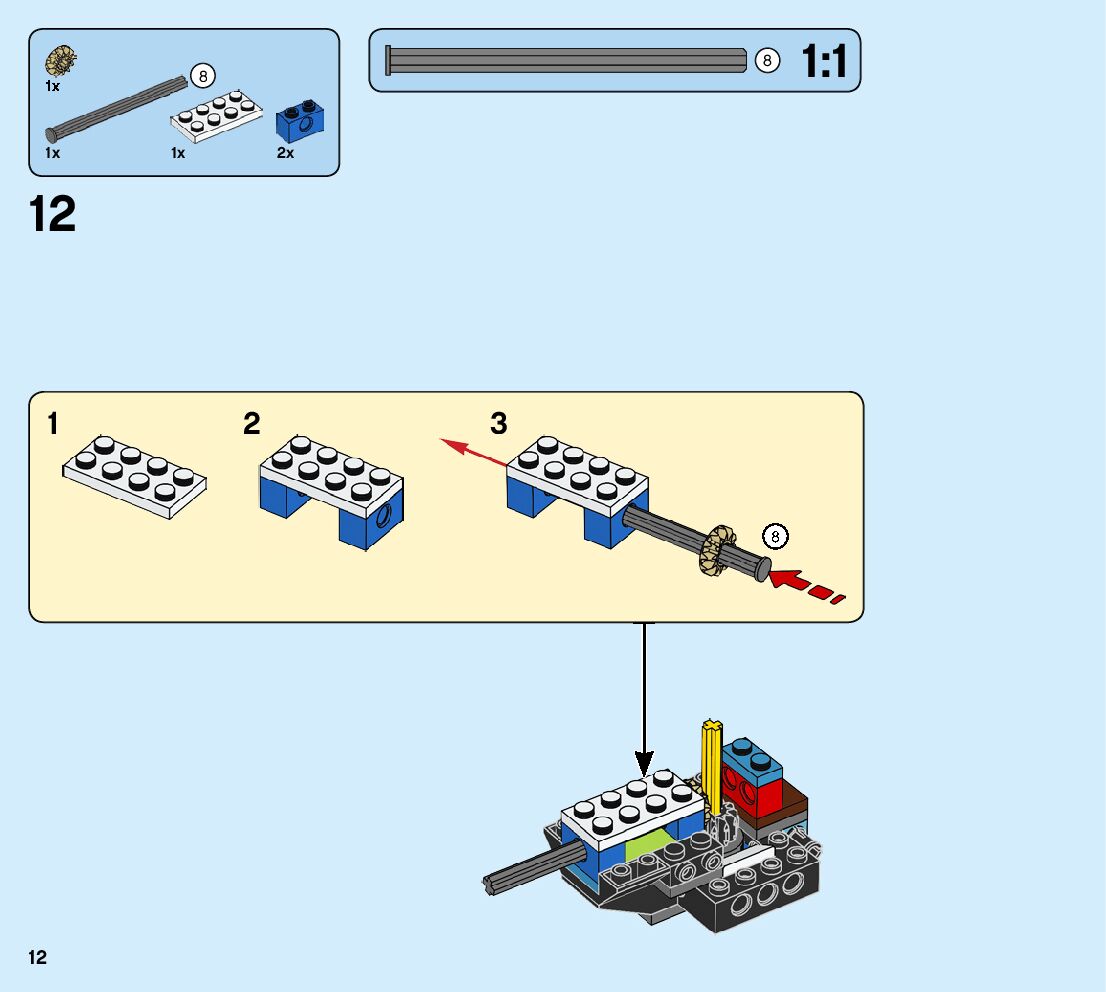 1x
8
1x
1x
2x

8
1:1

12

1
2
3
8

12