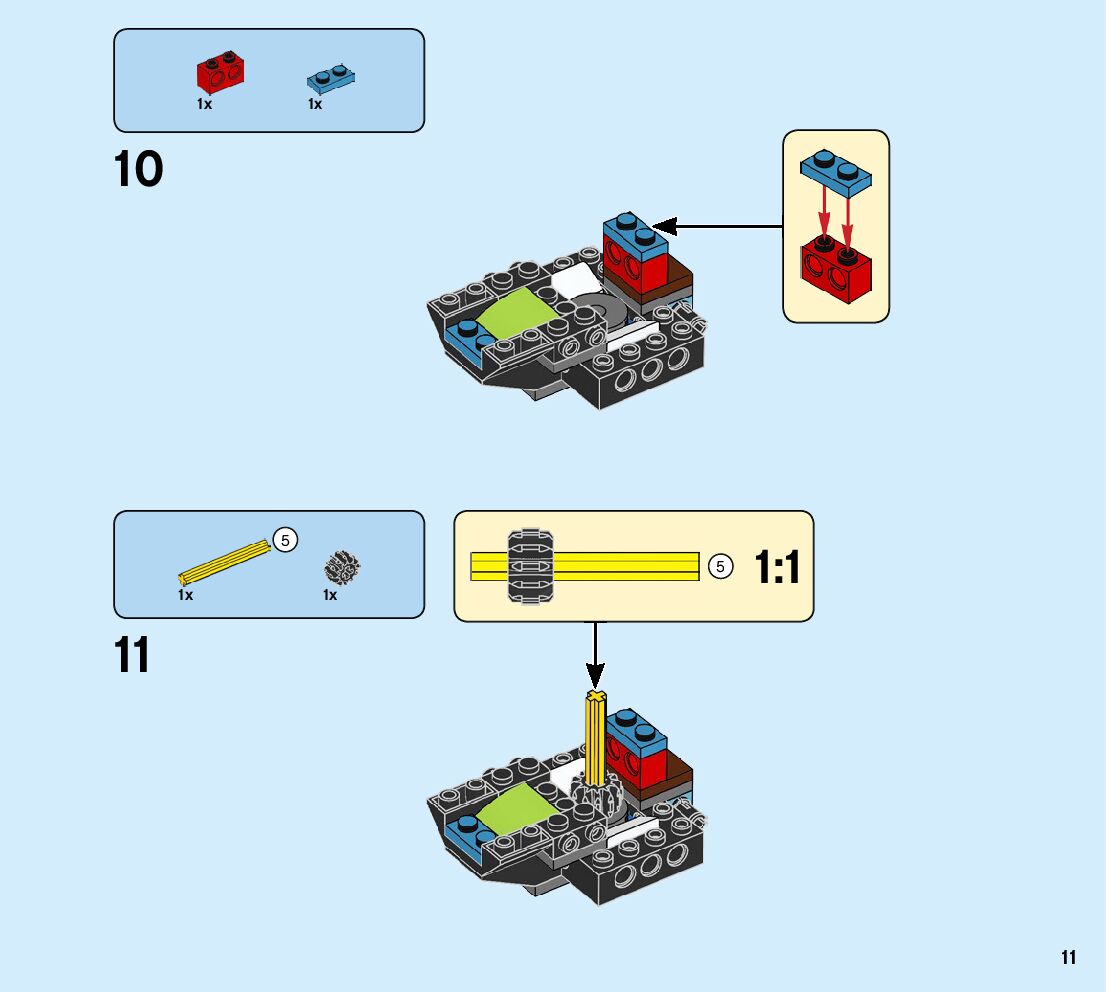 1x 1x

10

5
1x 1x

5 1:1

11

11