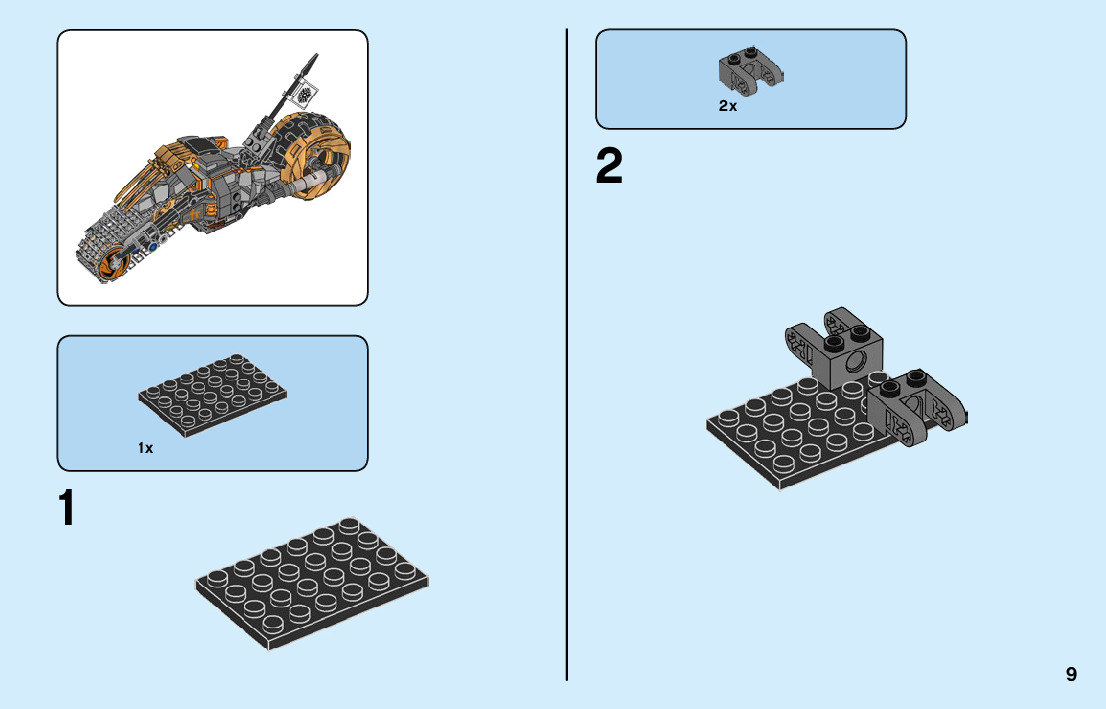 1x

1

2x

2

9