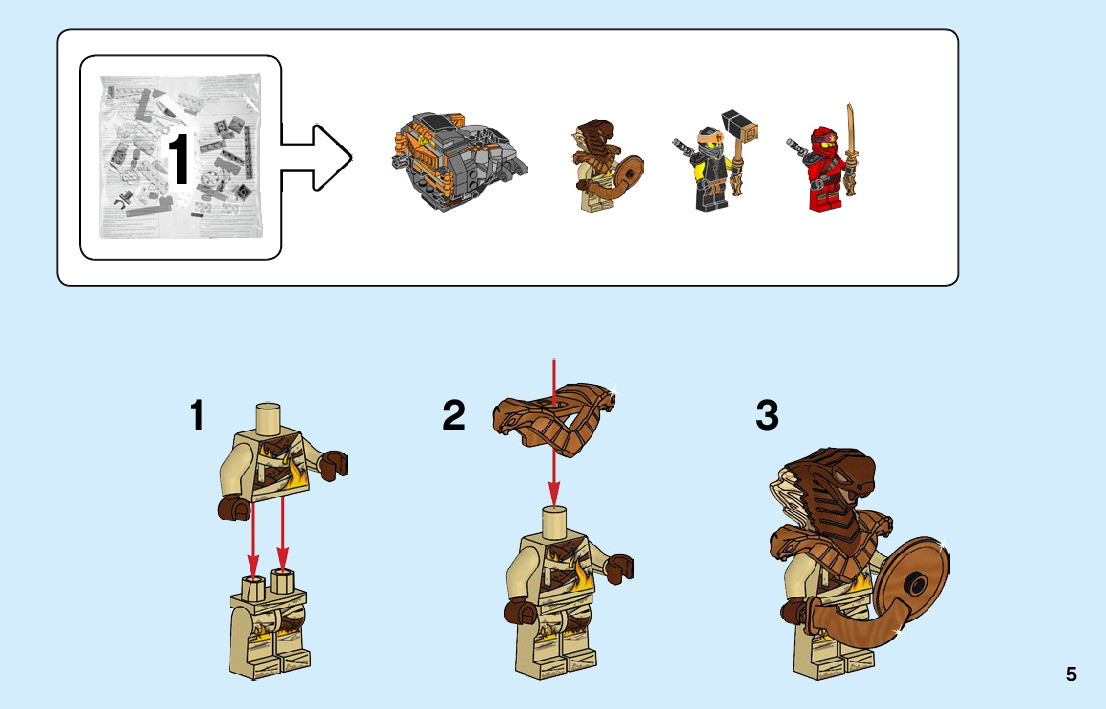 1

1

2

3

5