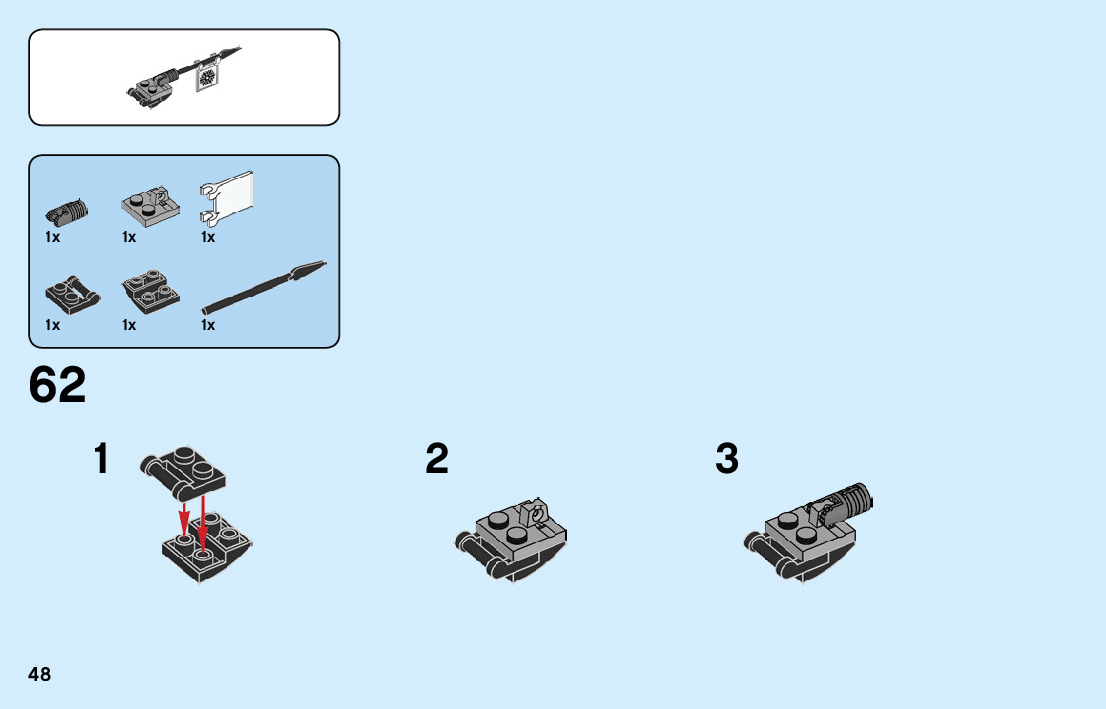 1x 1x 1x

1x 1x 1x

62

1

2

3

48