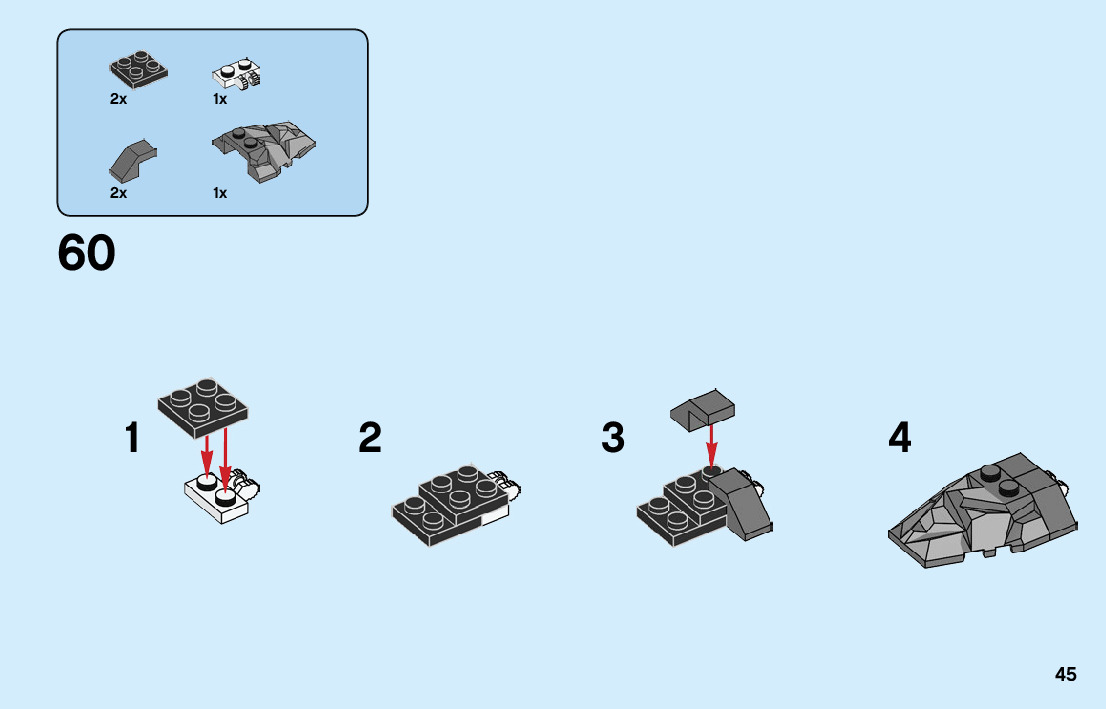 2x
1x
2x
1x

60

1
2
3
4

45