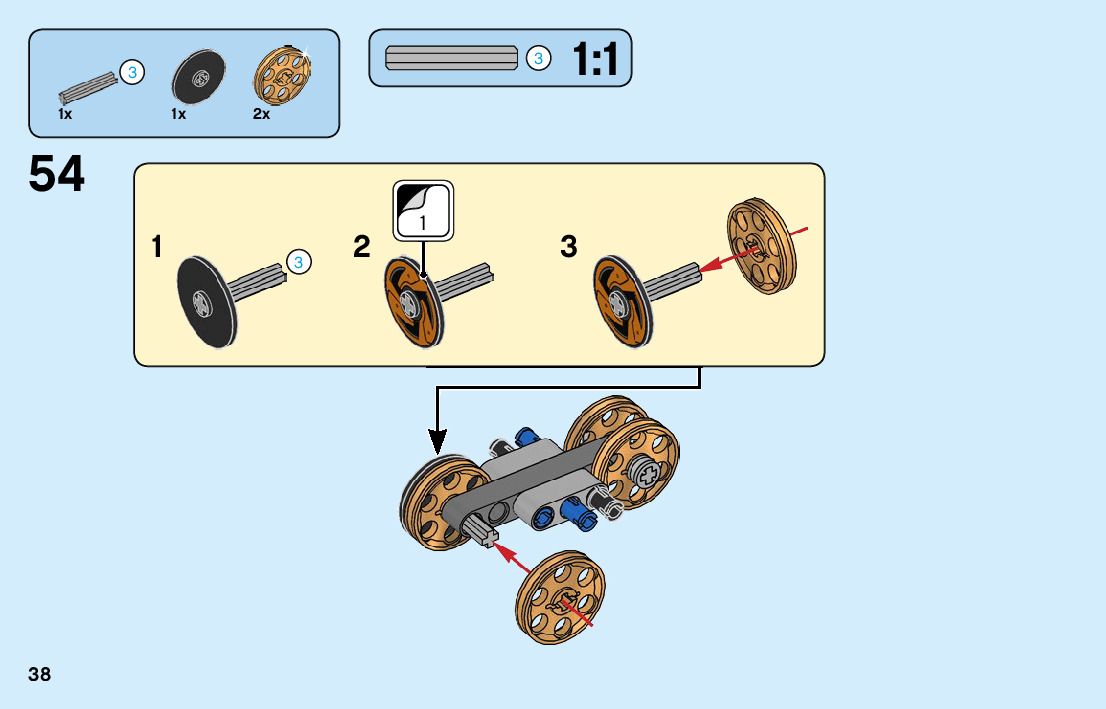 3
1x
1x
2x

3 1:1

54

1 3

2 1

3

38