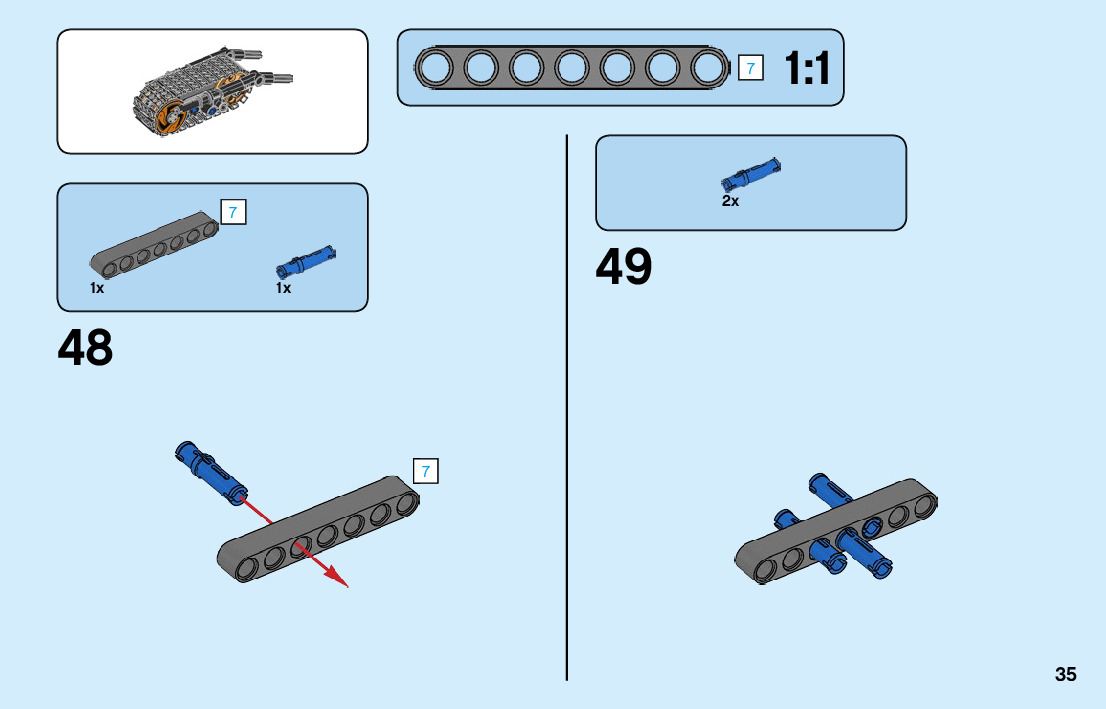 7 1:1

7

1x 1x

48

7

2x

49

35