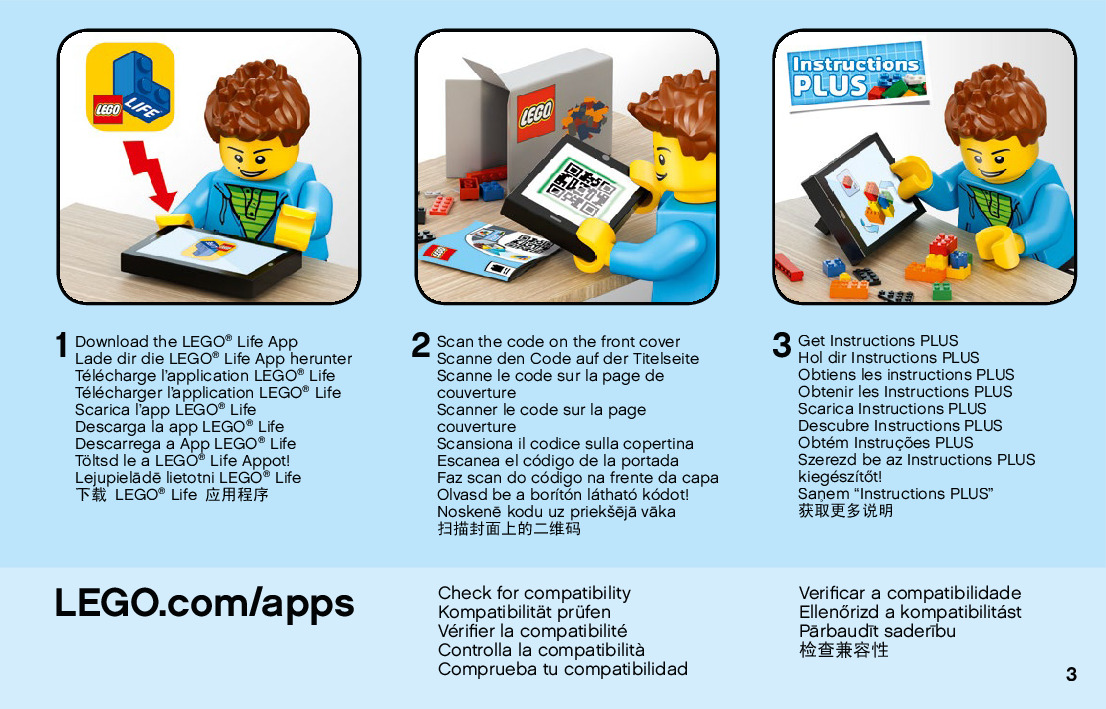 LEGO LIFE

LEGO

Instructions PLUS

1 Download the LEGO® Life App
Lade dir die LEGO® Life App herunter
Télécharge l'application LEGO® Life
Télécharger l'application LEGO® Life
Scarica l'app LEGO® Life
Descarga la app LEGO® Life
Descarrega a App LEGO® Life
Töltsd le a LEGO® Life Appot!
Lejupielādē lietotni LEGO® Life
下载 LEGO® Life 应用程序

2 Scan the code on the front cover
Scanne den Code auf der Titelseite
Scanne le code sur la page de couverture
Scanner le code sur la page couverture
Scansiona il codice sulla copertina
Escanea el código de la portada
Faz scan do código na frente da capa
Olvasd be a borítón látható kódot!
Noskenē kodu uz priekšējā vāka
扫描封面上的二维码

3 Get Instructions PLUS
Hol dir Instructions PLUS
Obtiens les instructions PLUS
Obtenir les Instructions PLUS
Scarica Instructions PLUS
Descubre Instructions PLUS
Obtém Instruções PLUS
Szerezd be az Instructions PLUS kiegészítőt!
Saņem "Instructions PLUS"
获取更多说明

LEGO.com/apps

Check for compatibility
Kompatibilität prüfen
Vérifier la compatibilité
Controlla la compatibilità
Comprueba tu compatibilidad

Verificar a compatibilidade
Ellenőrizd a kompatibilitást
Pārbaudīt saderību
检查兼容性

3