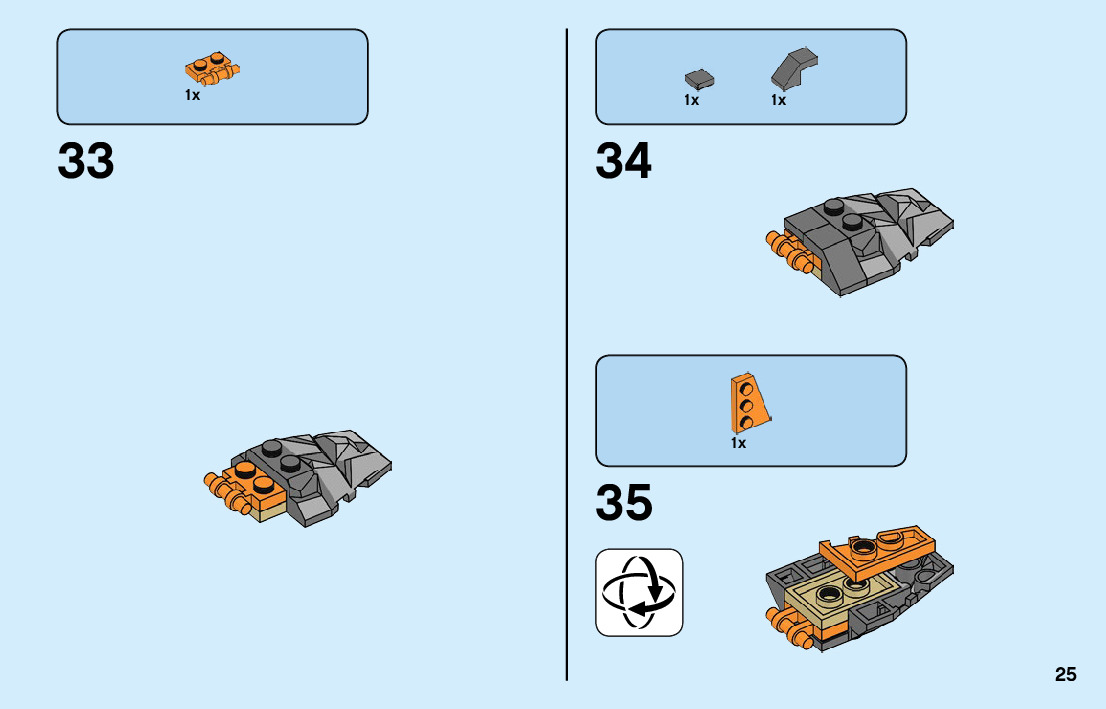 1x

33

1x 1x

34

1x

35

25