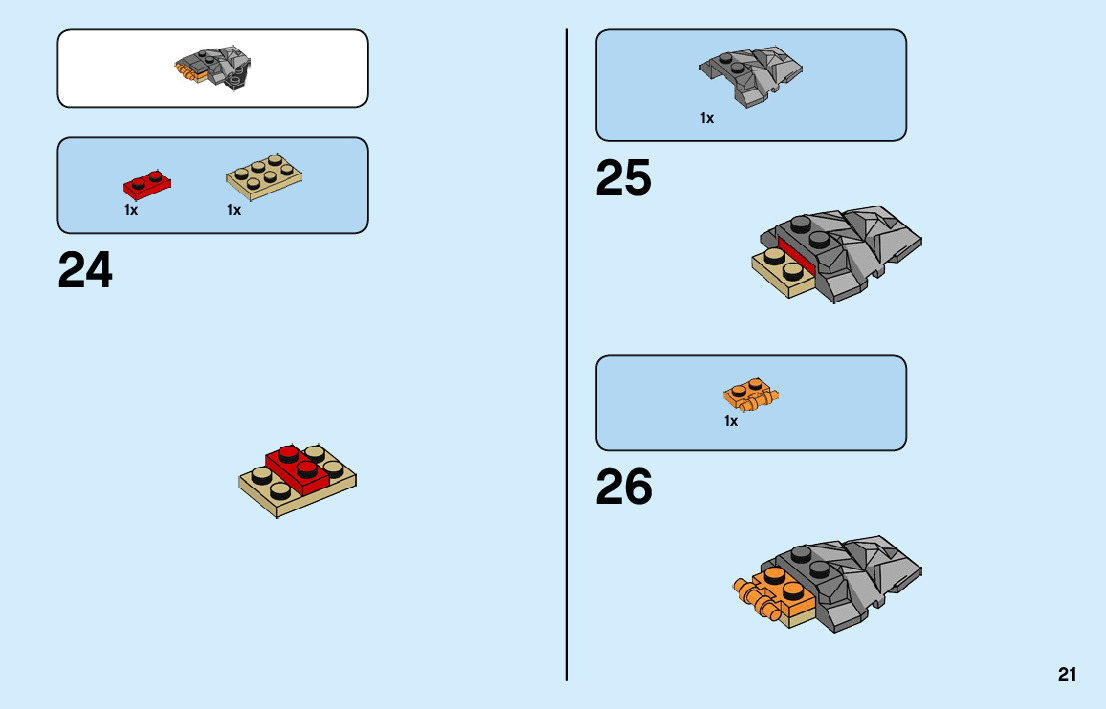 1x 1x

24

1x

25

1x

26

21