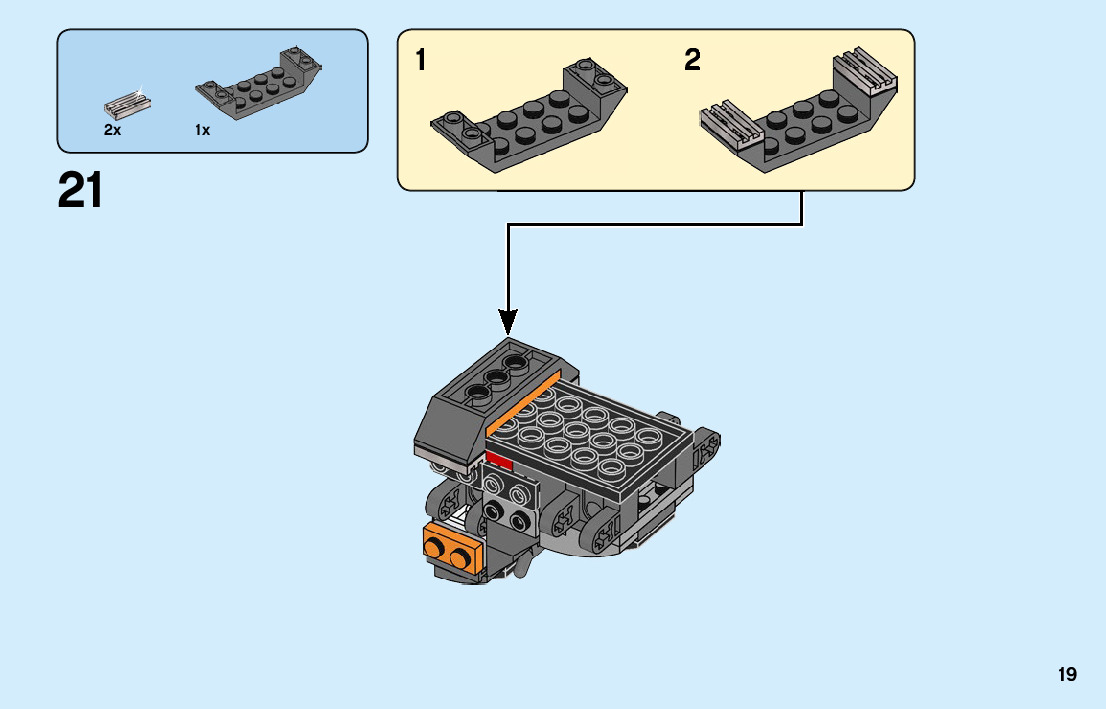 2x
1x
21
1
2
19