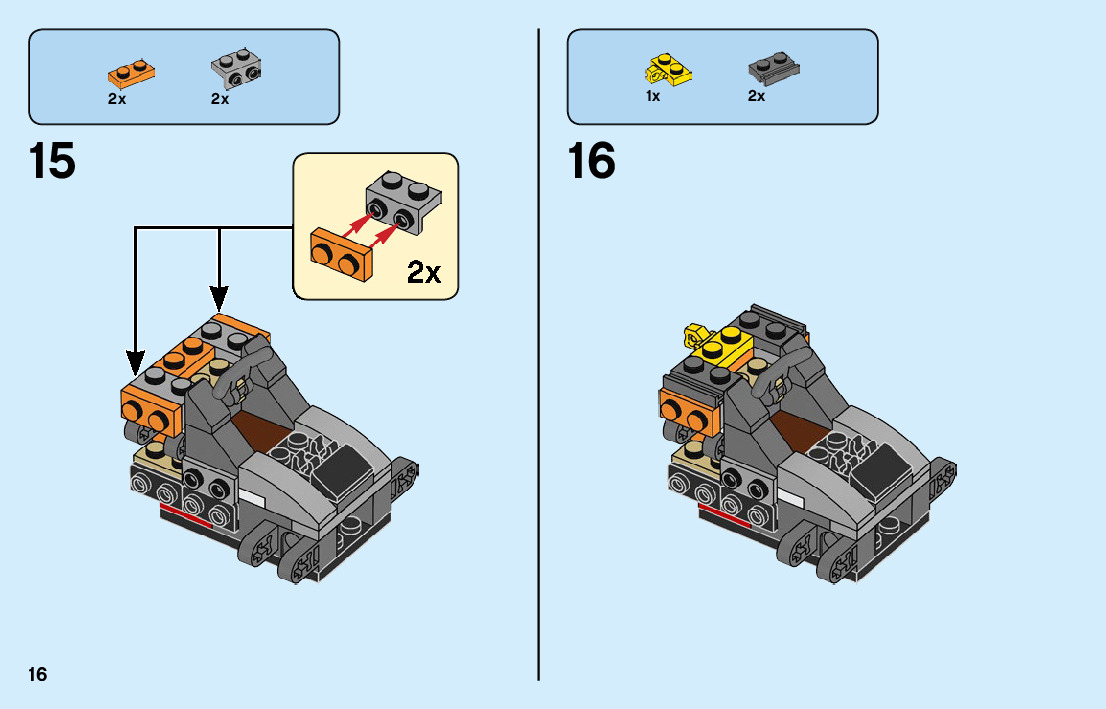 2x 2x

15

2x

1x 2x

16

16