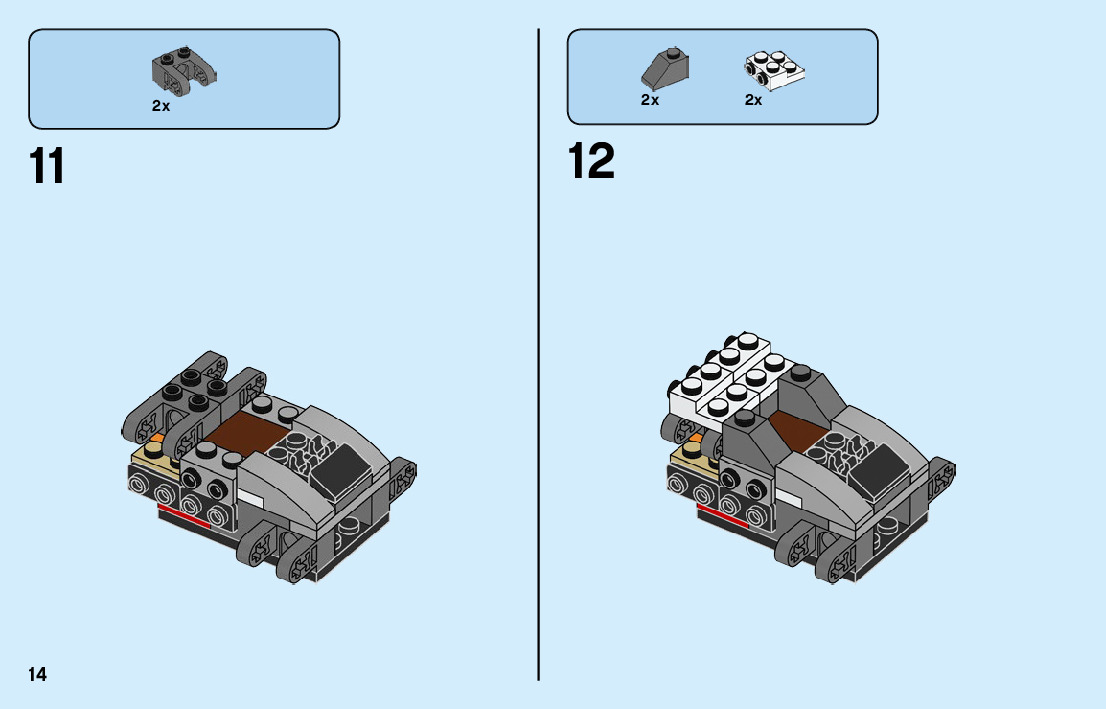 2x

11

2x

2x

12

14