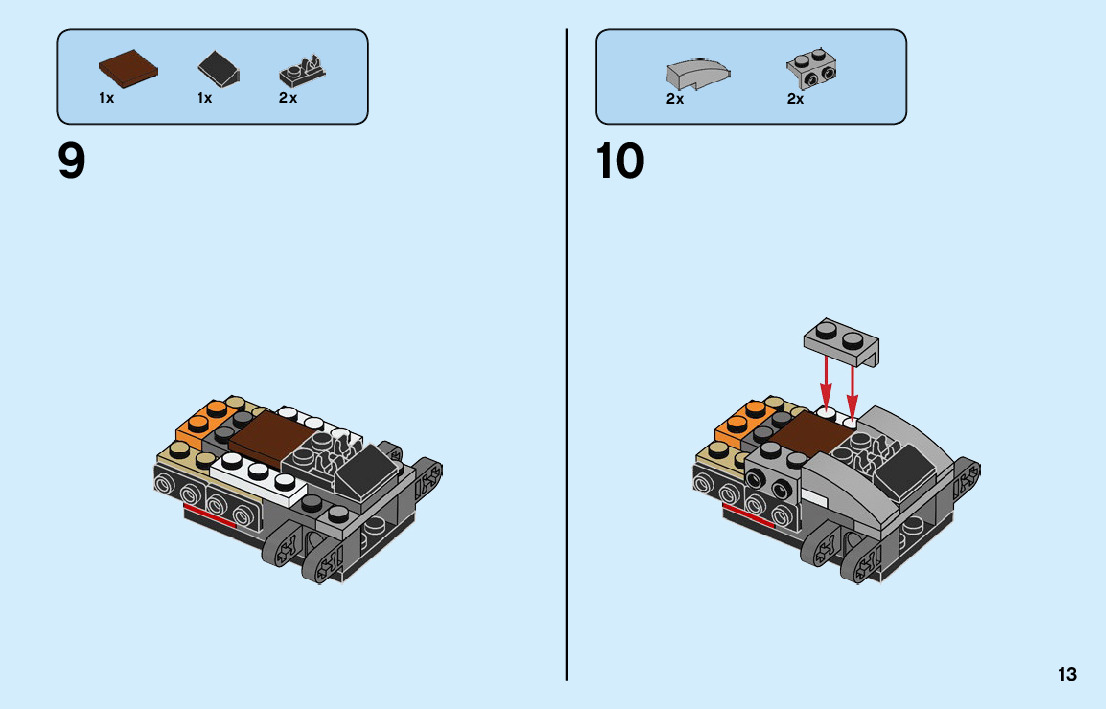 1x 1x 2x

9

2x 2x

10

13