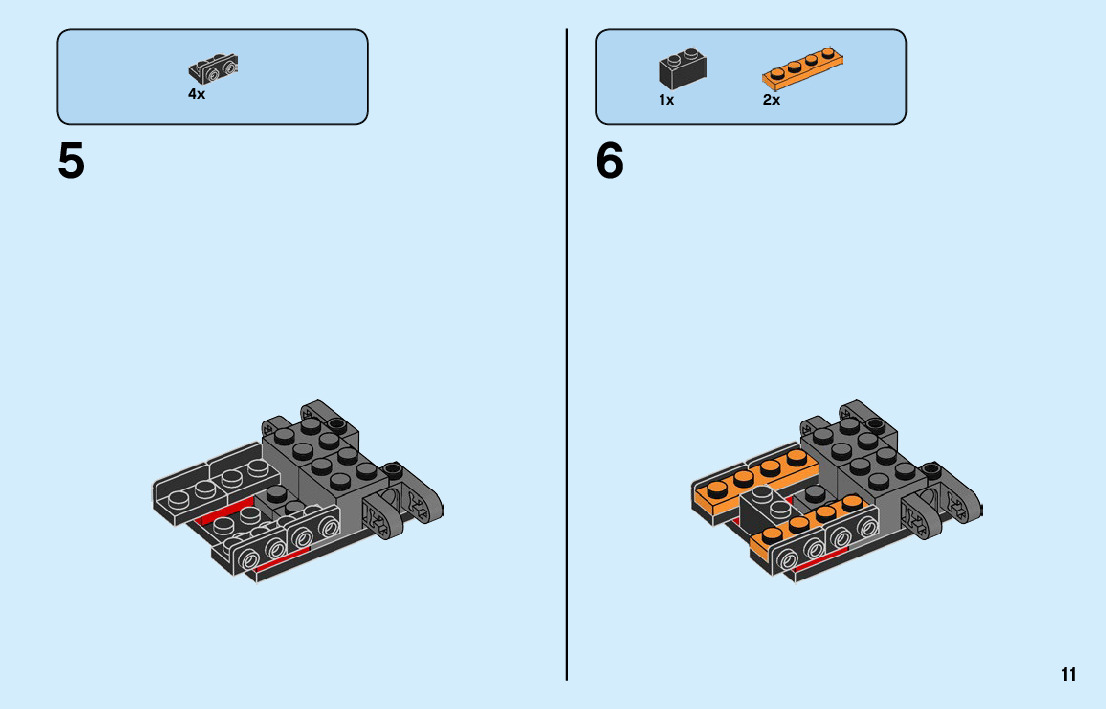 4x

5

1x 2x

6

11