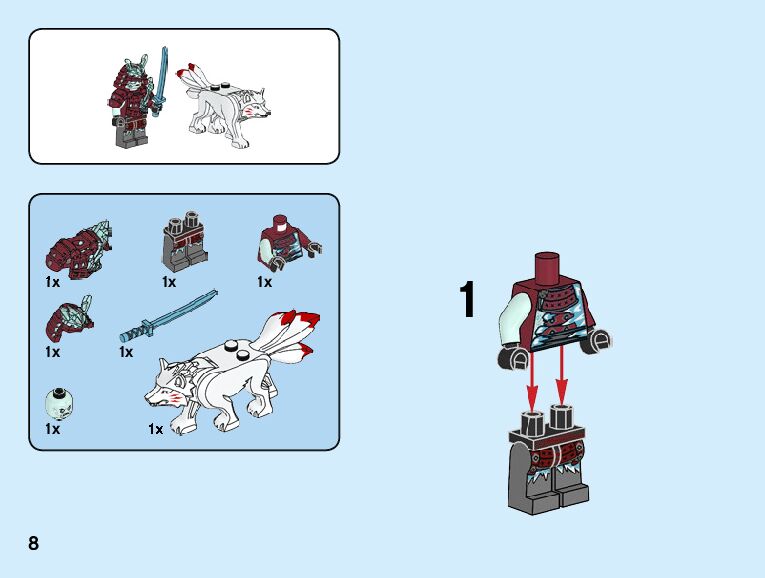 1x
1x
1x
1x
1x
1x
1x

1

8